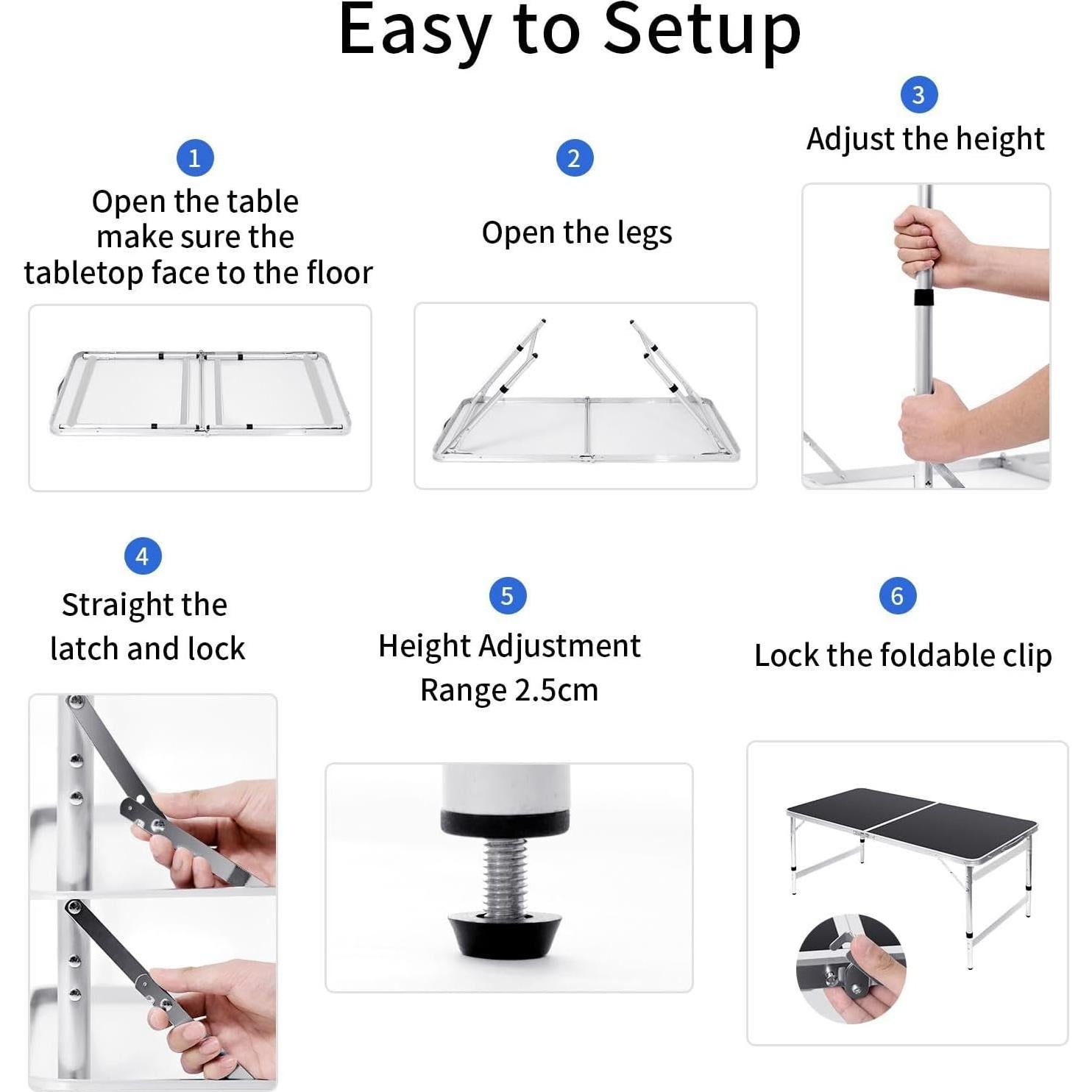 Easy to Setup

1
Open the table make sure the tabletop face to the floor

2
Open the legs

3
Adjust the height

4
Straight the latch and lock

5
Height Adjustment Range 2.5cm

6
Lock the foldable clip