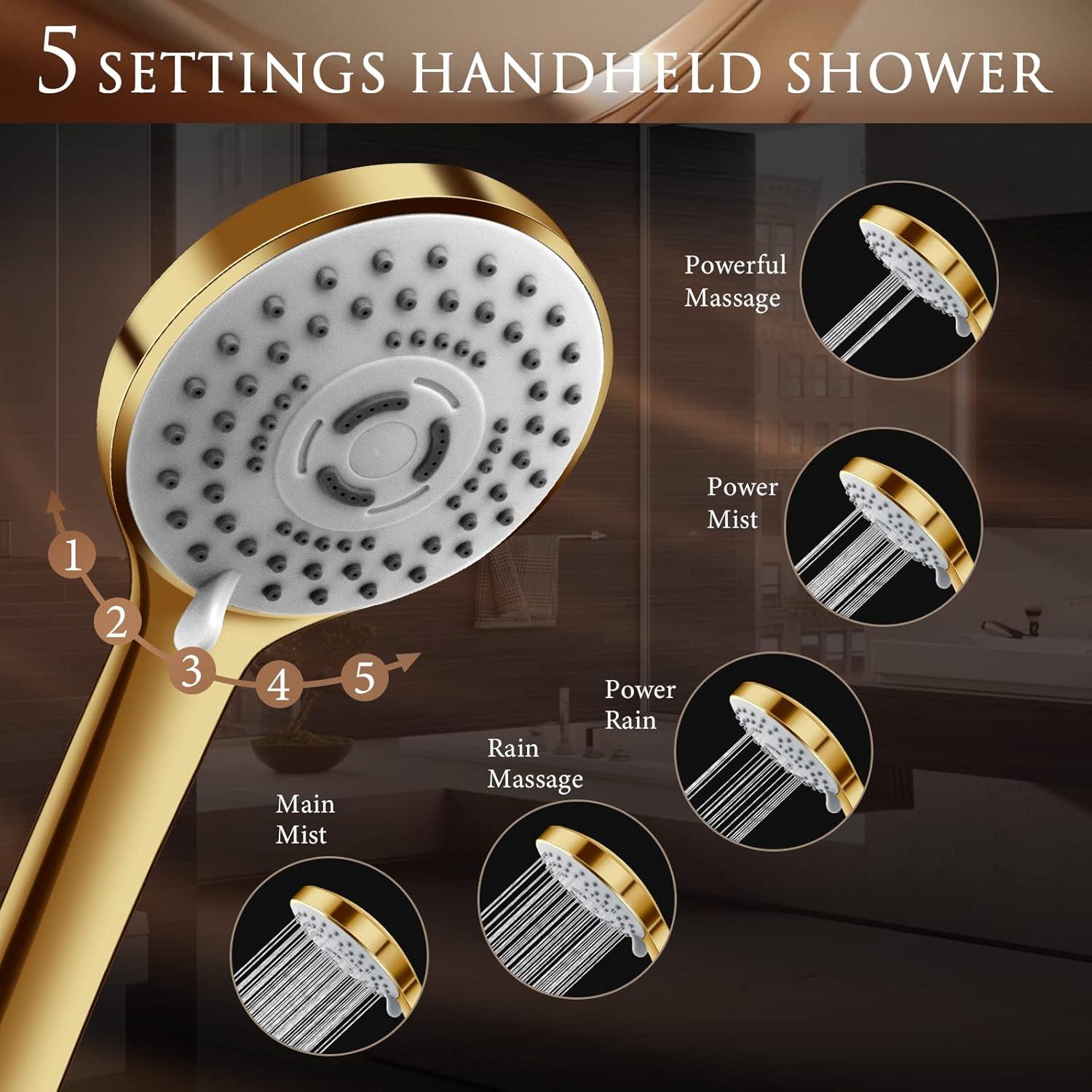 5 SETTINGS HANDHELD SHOWER

1
2
3
4
5

Powerful Massage

Power Mist

Power Rain

Rain Massage

Main Mist