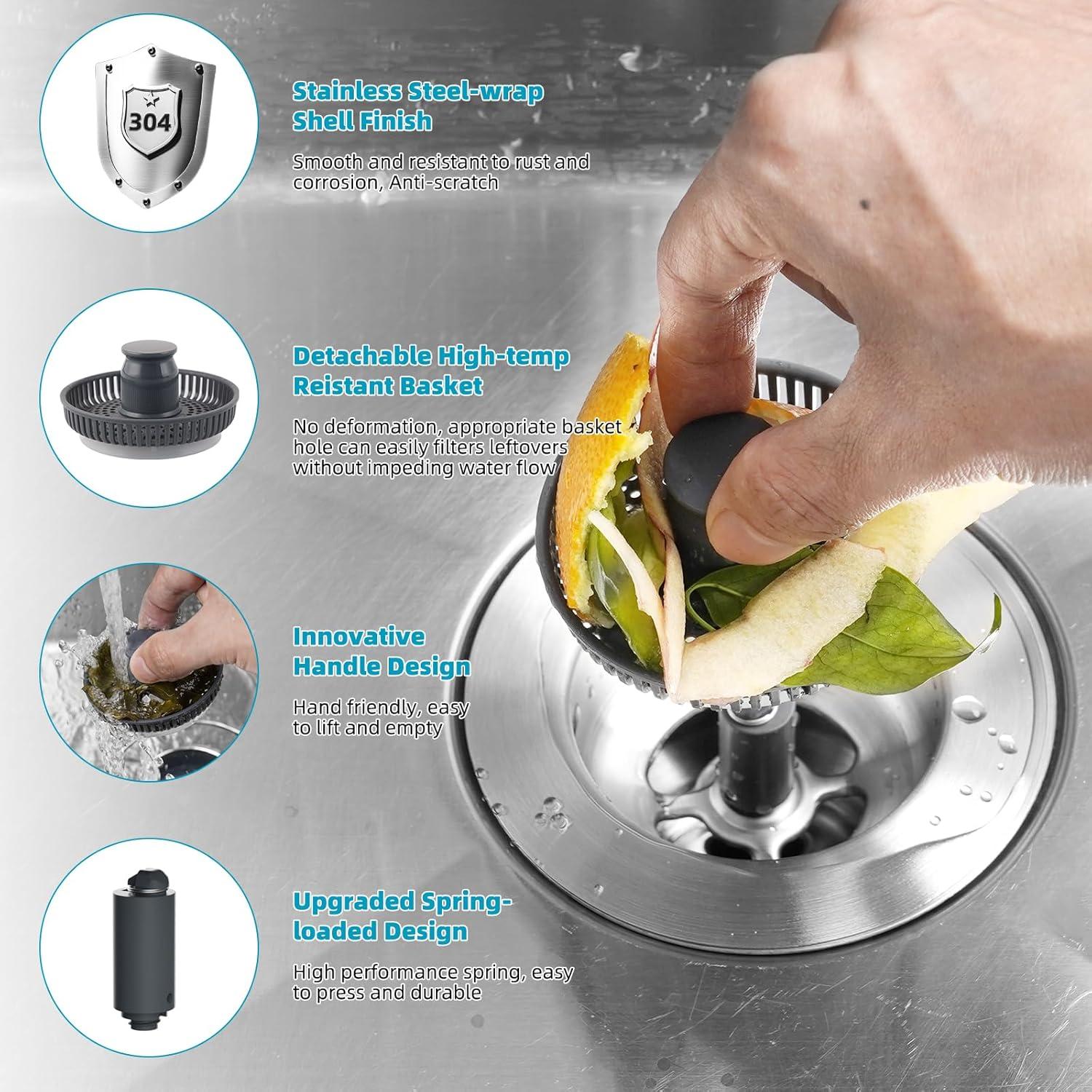 304

Stainless Steel-wrap Shell Finish

Smooth and resistant to rust and corrosion, Anti-scratch

Detachable High-temp Reistant Basket

No deformation, appropriate basket hole can easily filters leftovers without impeding water flow

Innovative Handle Design

Hand friendly, easy to lift and empty

Upgraded Spring-loaded Design

High performance spring, easy to press and durable