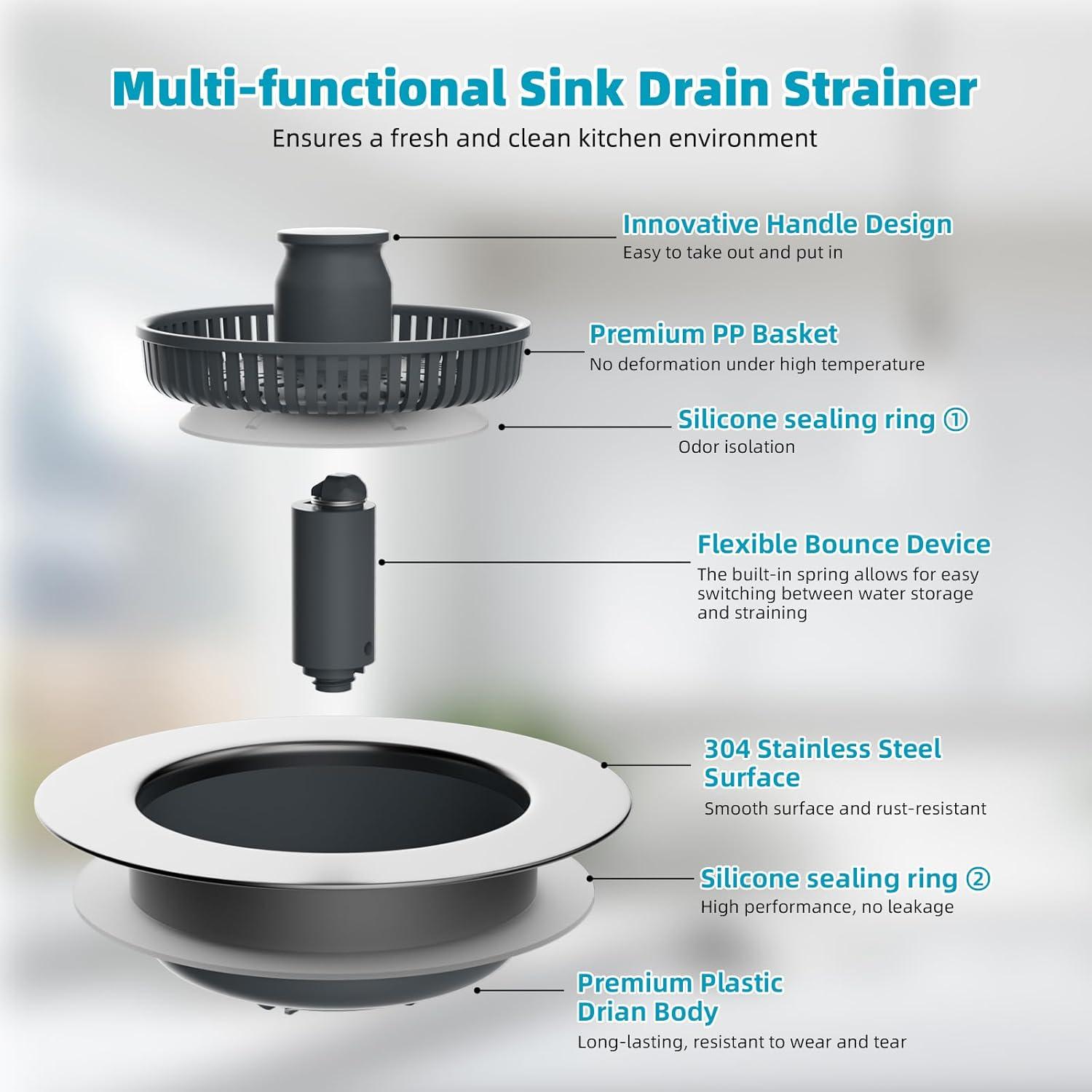 Multi-functional Sink Drain Strainer

Ensures a fresh and clean kitchen environment

Innovative Handle Design
Easy to take out and put in

Premium PP Basket
No deformation under high temperature

Silicone sealing ring ①
Odor isolation

Flexible Bounce Device
The built-in spring allows for easy switching between water storage and straining

304 Stainless Steel Surface
Smooth surface and rust-resistant

Silicone sealing ring ②
High performance, no leakage

Premium Plastic Drian Body
Long-lasting, resistant to wear and tear