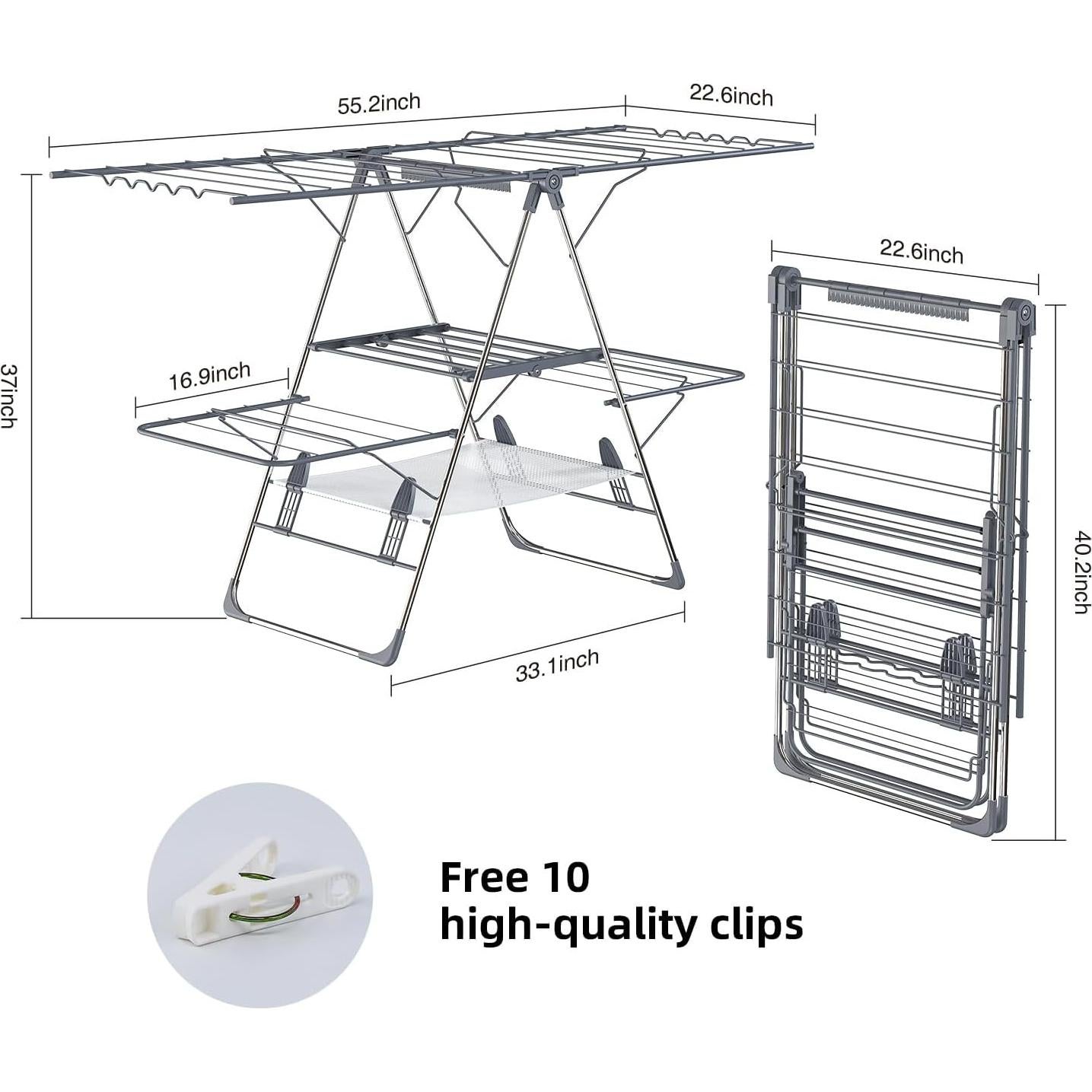 55.2inch

22.6inch

37inch

16.9inch

33.1inch

22.6inch

40.2inch

Free 10
high-quality clips