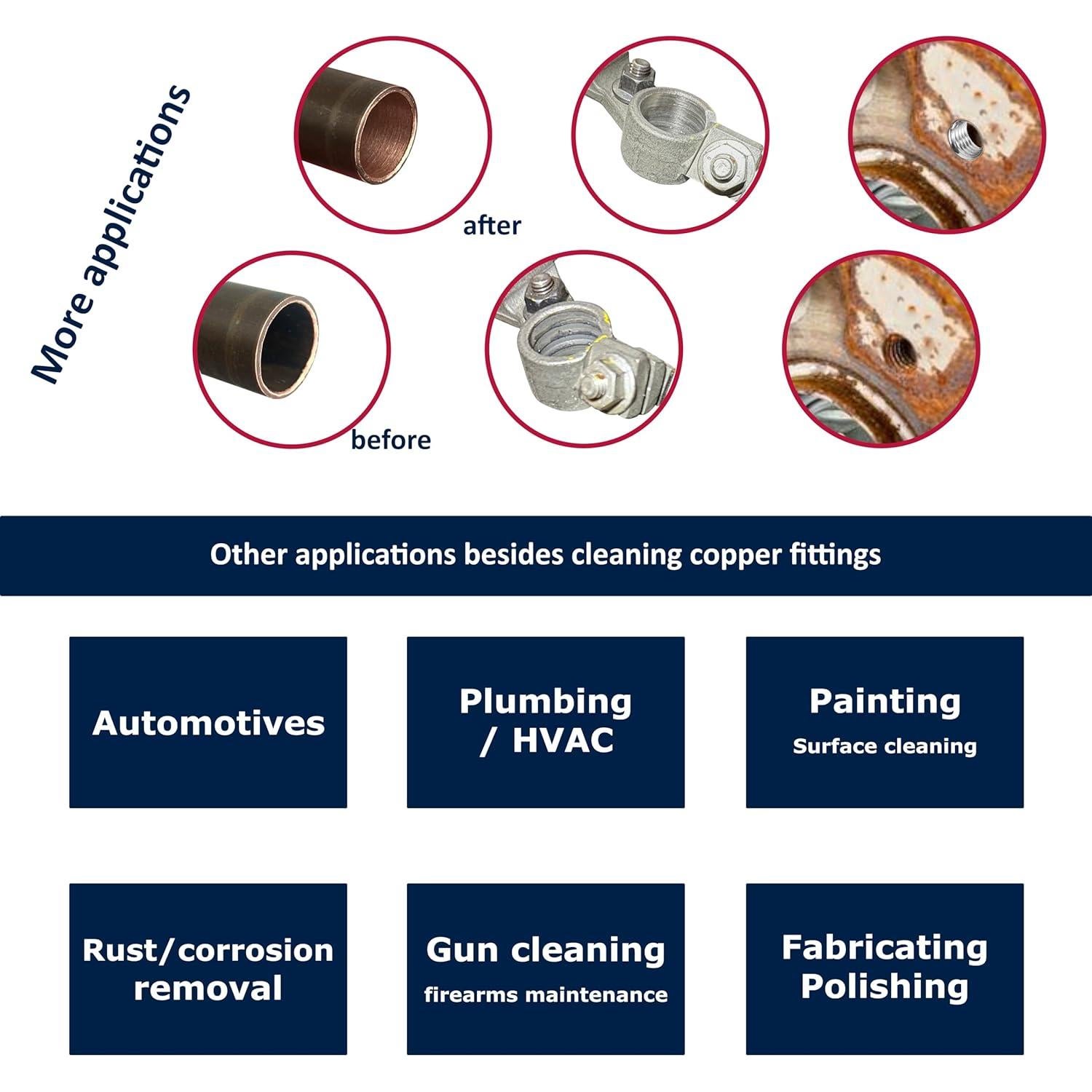 More applications

after

before

Other applications besides cleaning copper fittings

Automotives

Plumbing / HVAC

Painting
Surface cleaning

Rust/corrosion removal

Gun cleaning
firearms maintenance

Fabricating Polishing