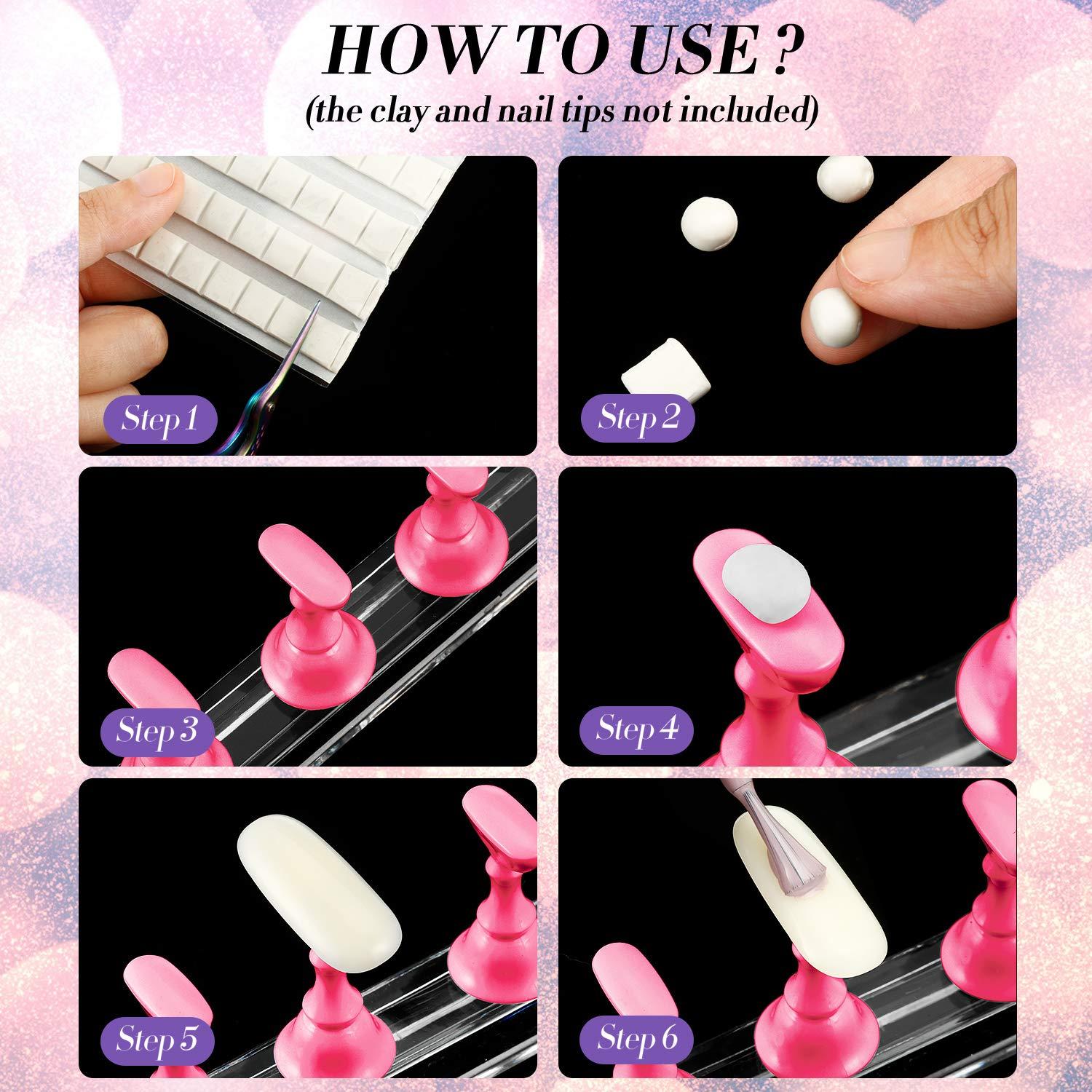 HOW TO USE ?
(the clay and nail tips not included)

Step 1

Step 2

Step 3

Step 4

Step 5

Step 6