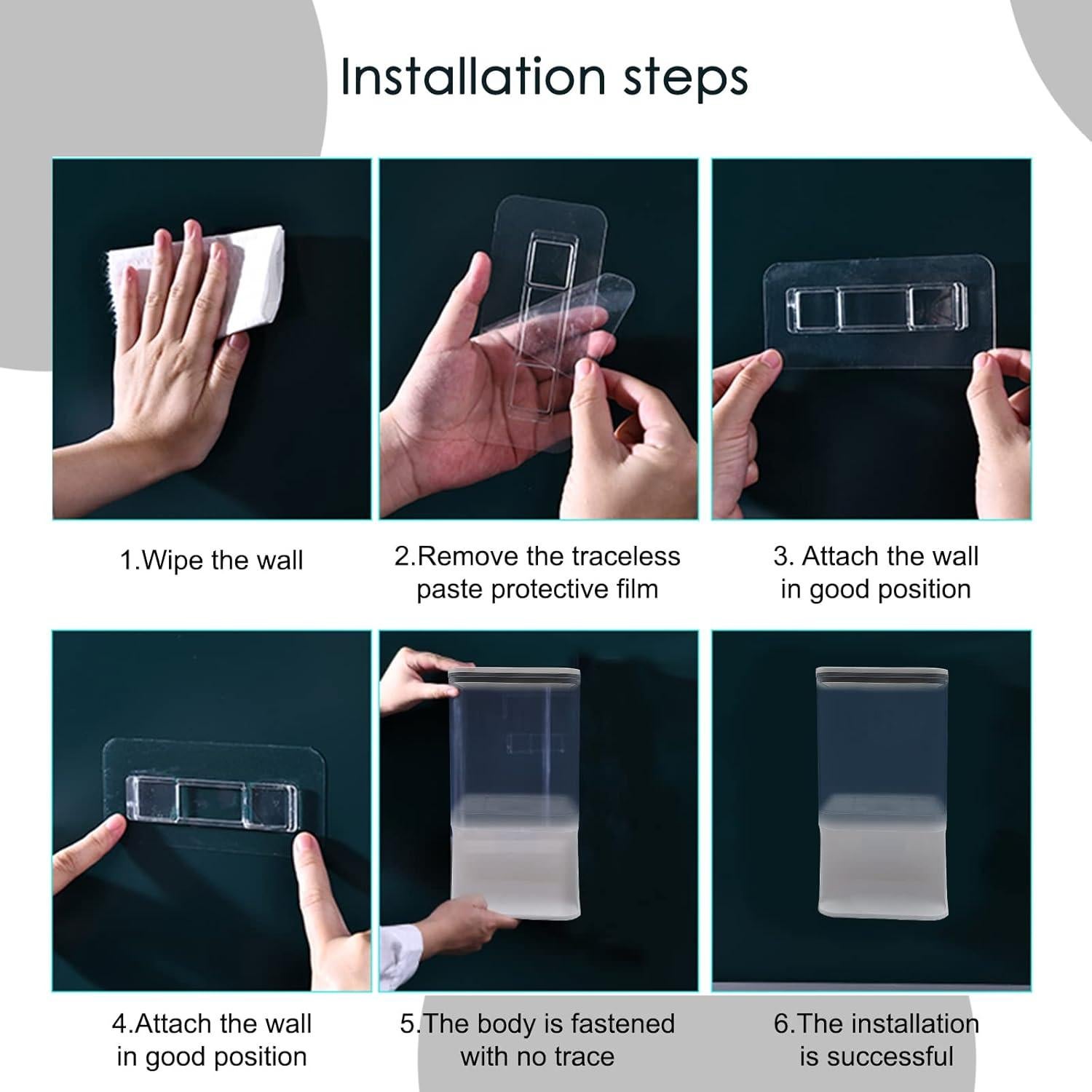 Installation steps

1.Wipe the wall

2.Remove the traceless paste protective film

3. Attach the wall in good position

4.Attach the wall in good position

5.The body is fastened with no trace

6.The installation is successful