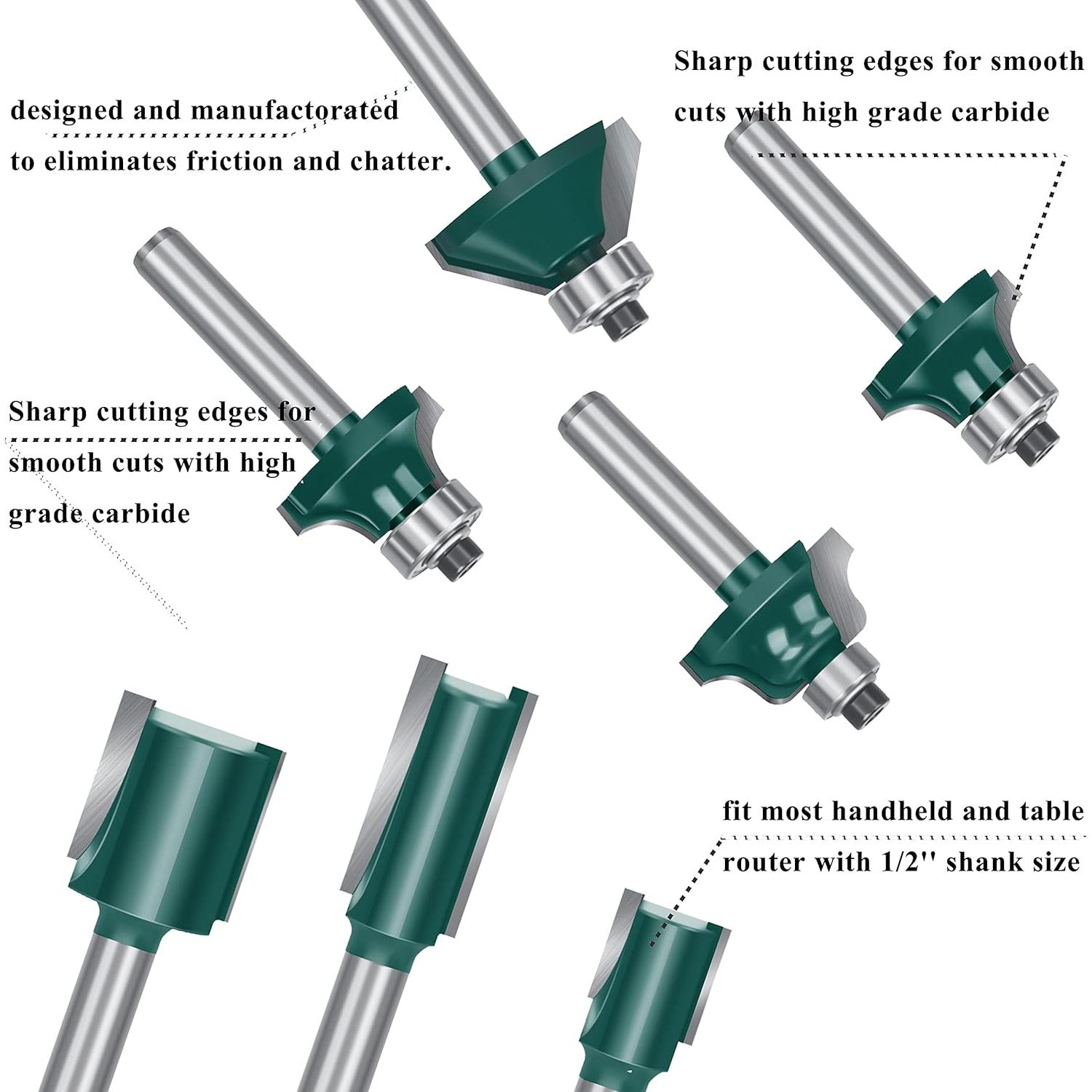 designed and manufactorated to eliminates friction and chatter.

Sharp cutting edges for smooth cuts with high grade carbide

Sharp cutting edges for smooth cuts with high grade carbide

fit most handheld and table router with 1/2'' shank size