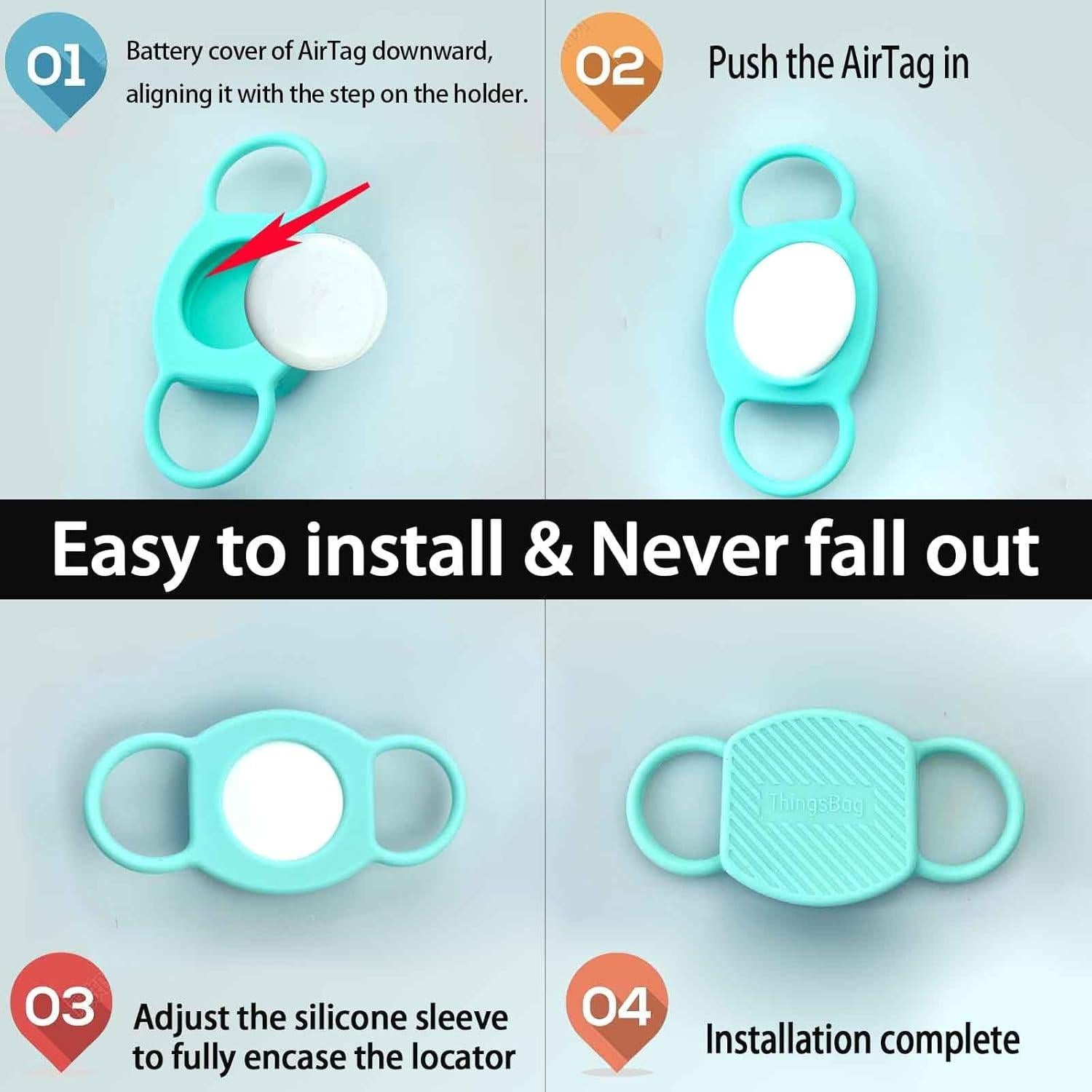 01
Battery cover of AirTag downward, aligning it with the step on the holder.

02
Push the AirTag in

Easy to install & Never fall out

ThingsBag

03
Adjust the silicone sleeve to fully encase the locator

04
Installation complete