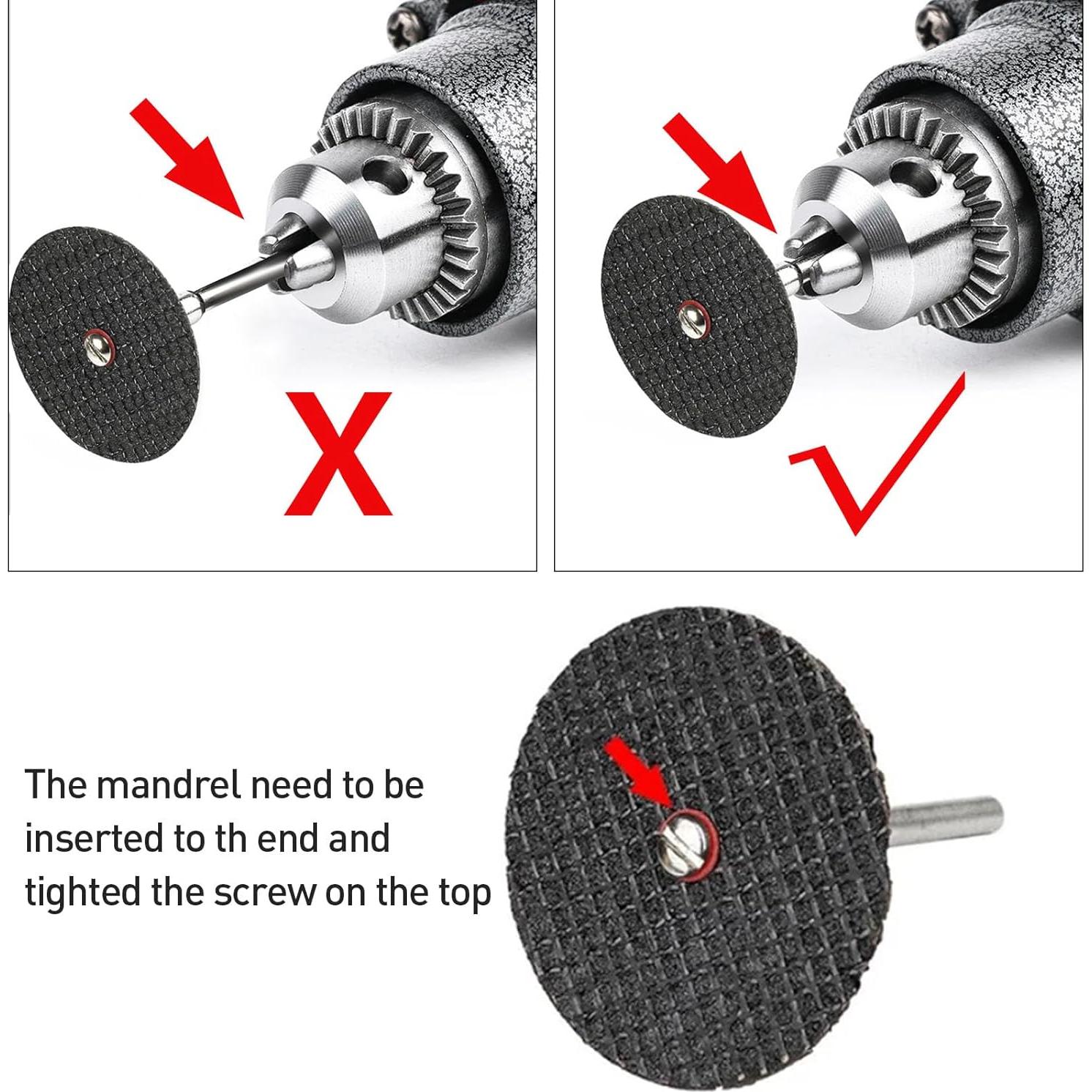 X

The mandrel need to be inserted to th end and tighted the screw on the top