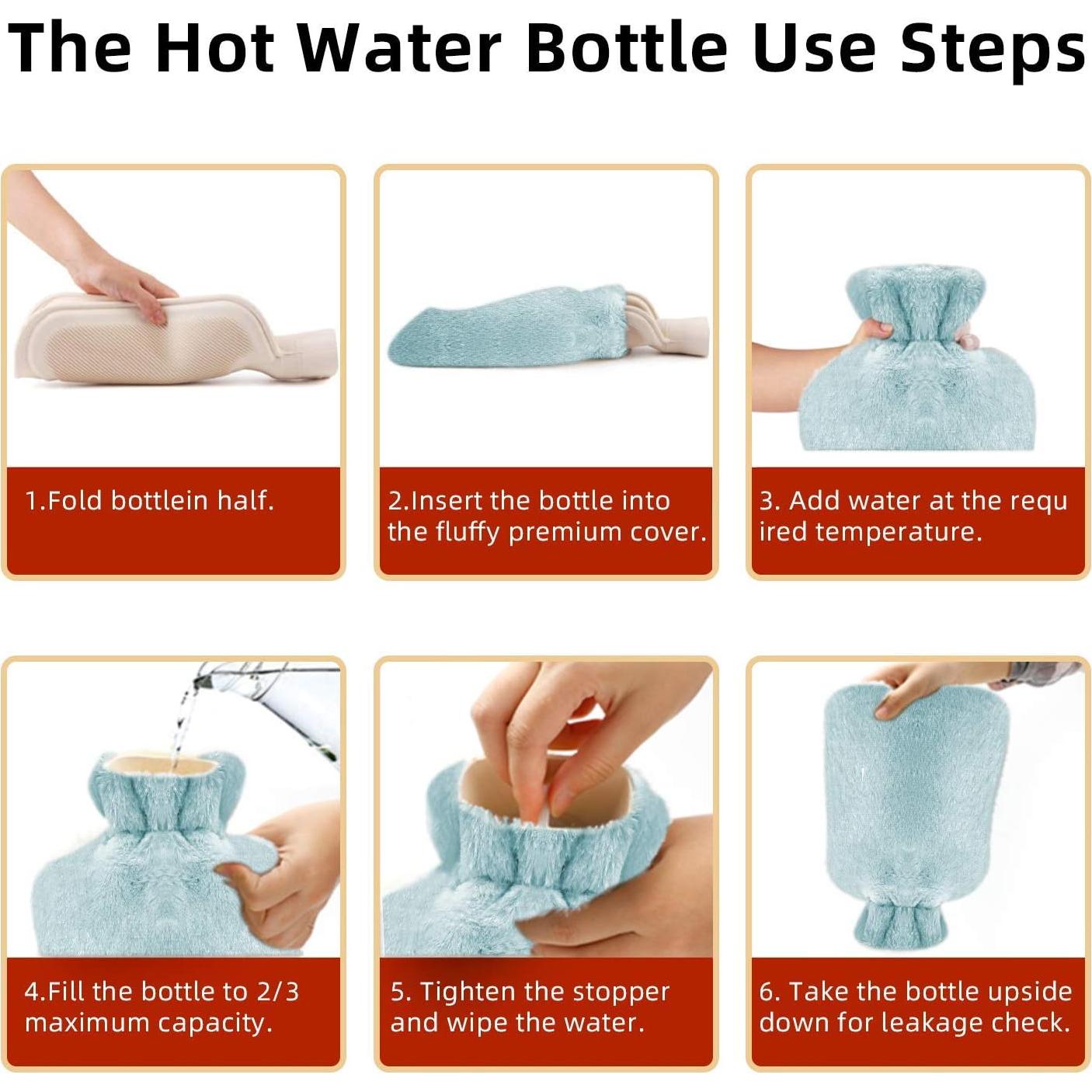 The Hot Water Bottle Use Steps

1.Fold bottlein half.

2.Insert the bottle into the fluffy premium cover.

3. Add water at the requ ired temperature.

4.Fill the bottle to 2/3 maximum capacity.

5. Tighten the stopper and wipe the water.

6. Take the bottle upside down for leakage check.