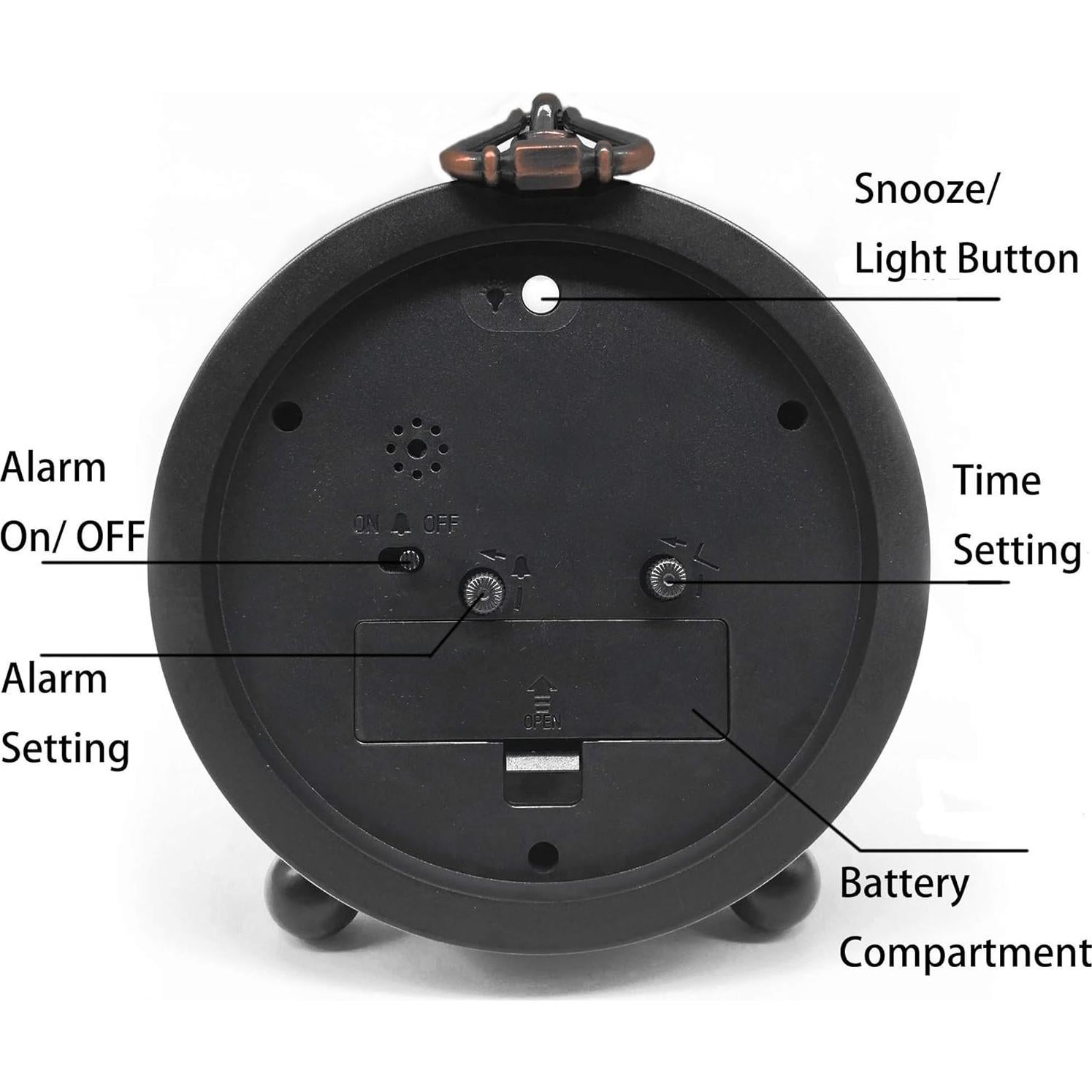 Snooze/
Light Button

Alarm
On/ OFF

ON OFF

Time
Setting

Alarm
Setting

OPEN

Battery
Compartment