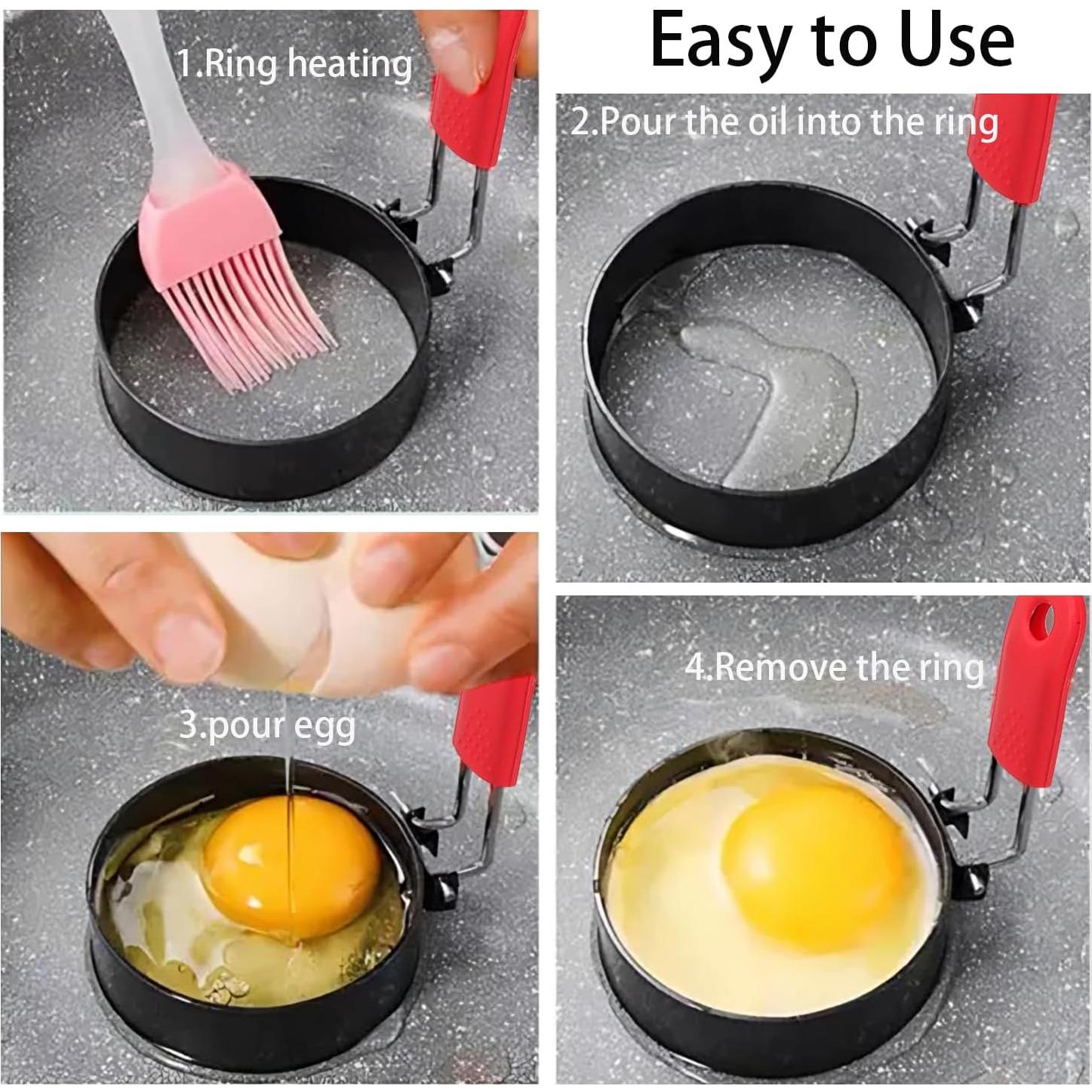 Easy to Use

1.Ring heating

2.Pour the oil into the ring

3.pour egg

4.Remove the ring