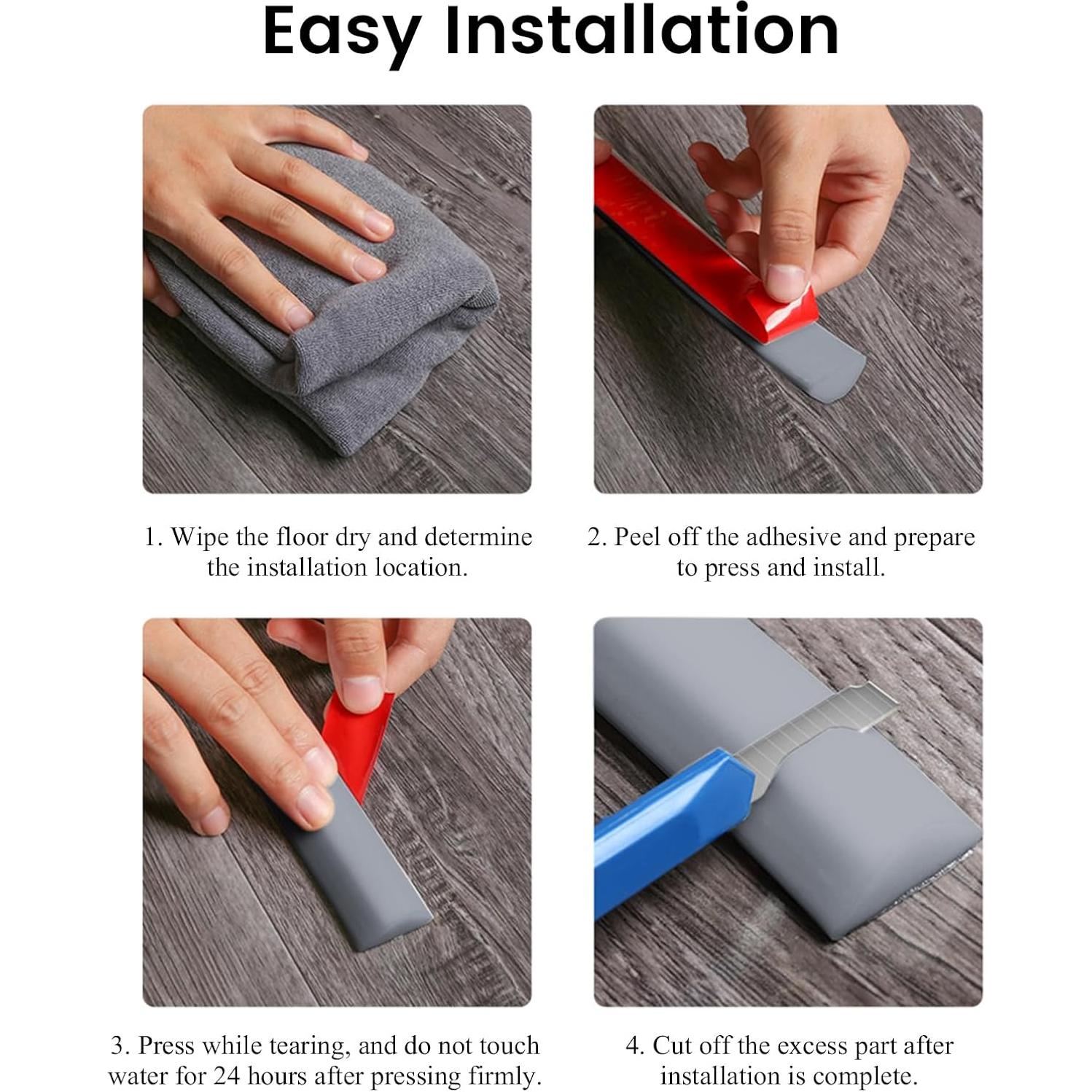 Easy Installation

1. Wipe the floor dry and determine the installation location.

2. Peel off the adhesive and prepare to press and install.

3. Press while tearing, and do not touch water for 24 hours after pressing firmly.

4. Cut off the excess part after installation is complete.