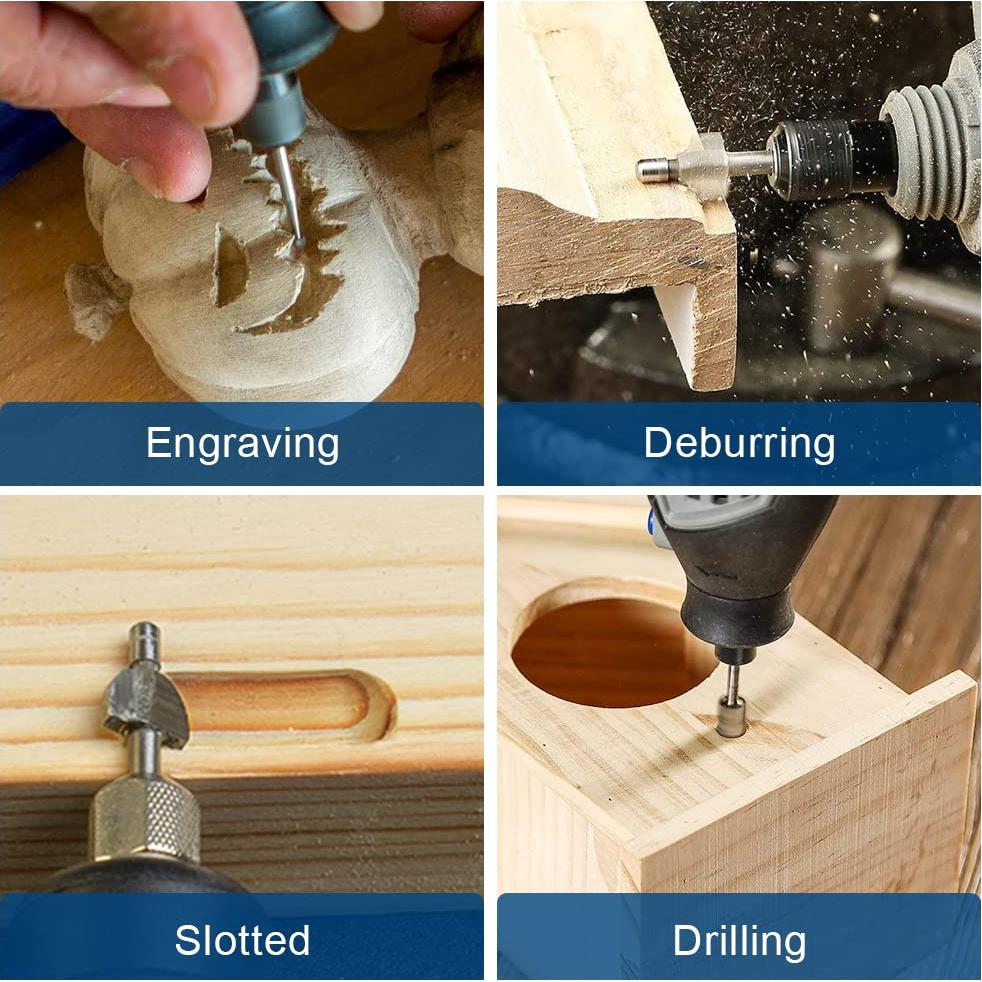 Engraving

Deburring

Slotted

Drilling