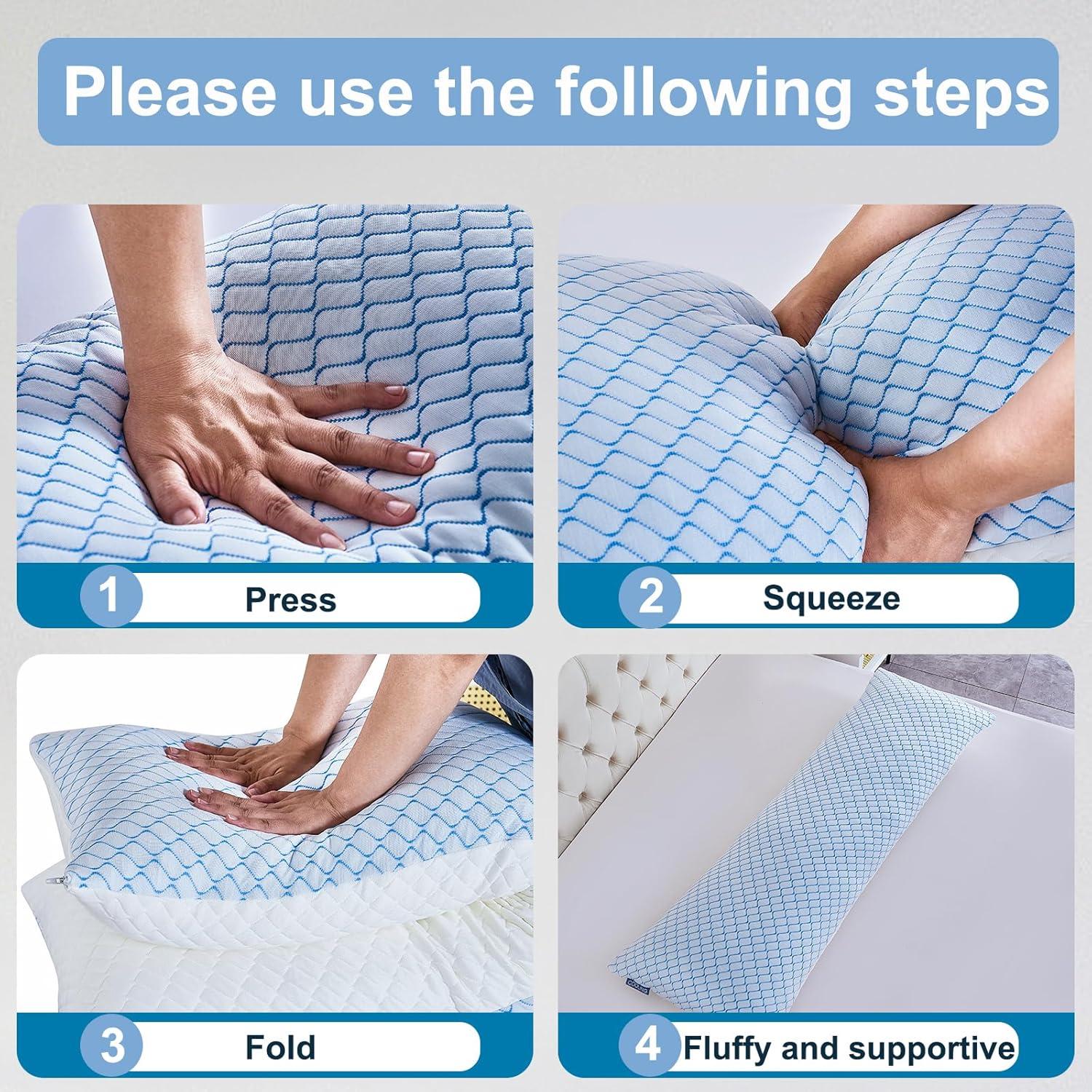 Please use the following steps

1 Press

2 Squeeze

3 Fold

4 Fluffy and supportive