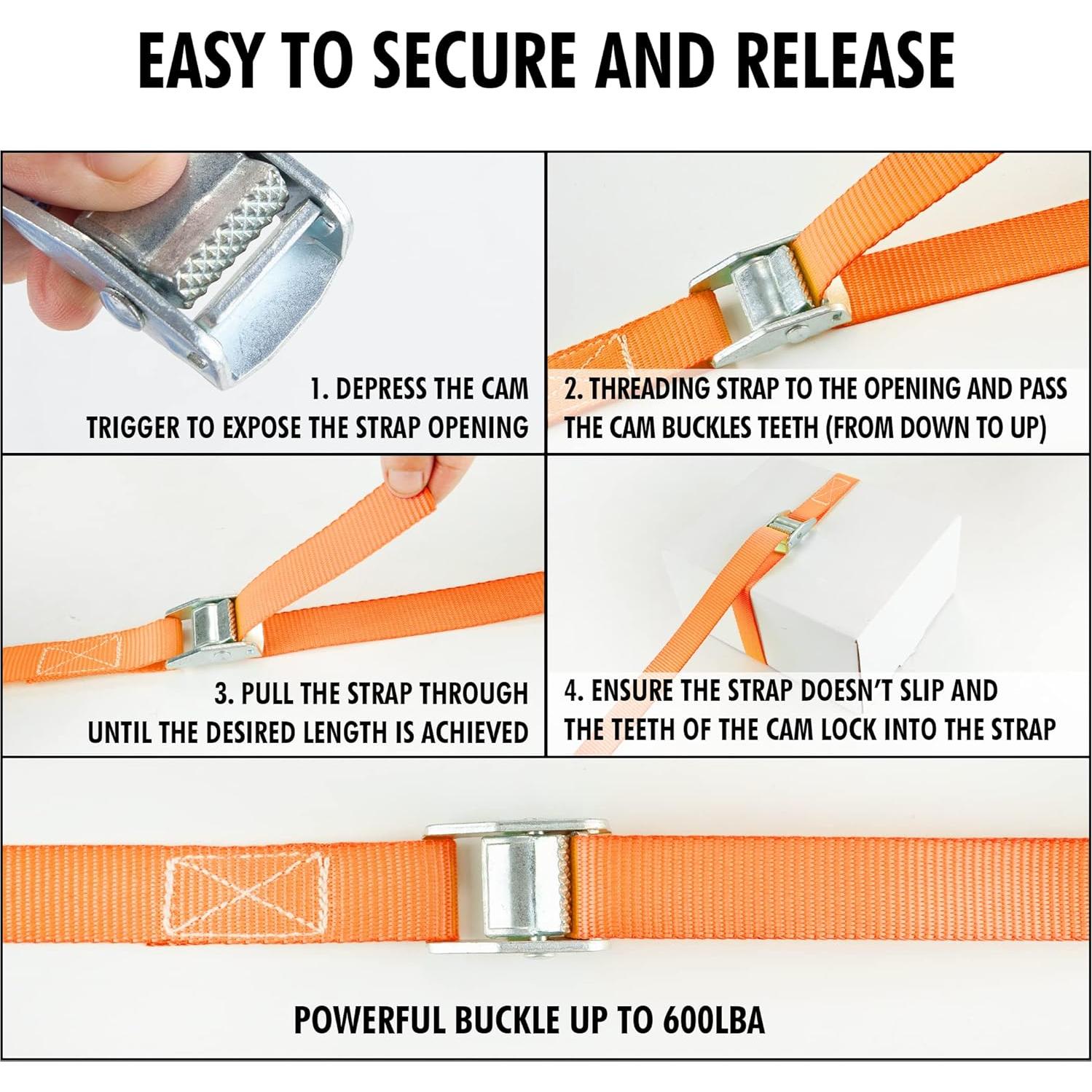 EASY TO SECURE AND RELEASE

1. DEPRESS THE CAM TRIGGER TO EXPOSE THE STRAP OPENING

2. THREADING STRAP TO THE OPENING AND PASS THE CAM BUCKLES TEETH (FROM DOWN TO UP)

3. PULL THE STRAP THROUGH UNTIL THE DESIRED LENGTH IS ACHIEVED

4. ENSURE THE STRAP DOESN'T SLIP AND THE TEETH OF THE CAM LOCK INTO THE STRAP

POWERFUL BUCKLE UP TO 600LBA