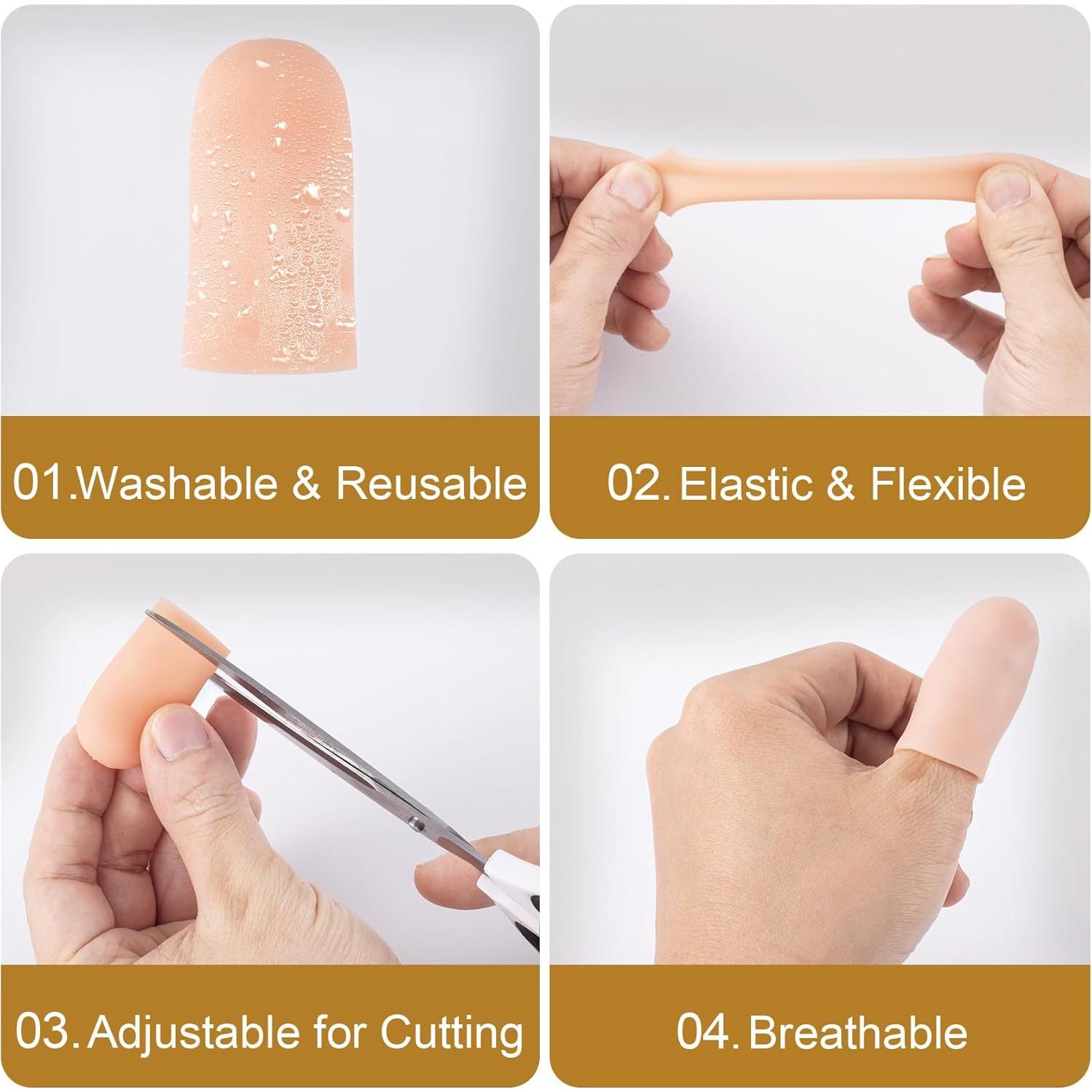 01.Washable & Reusable

02. Elastic & Flexible

03. Adjustable for Cutting

04. Breathable