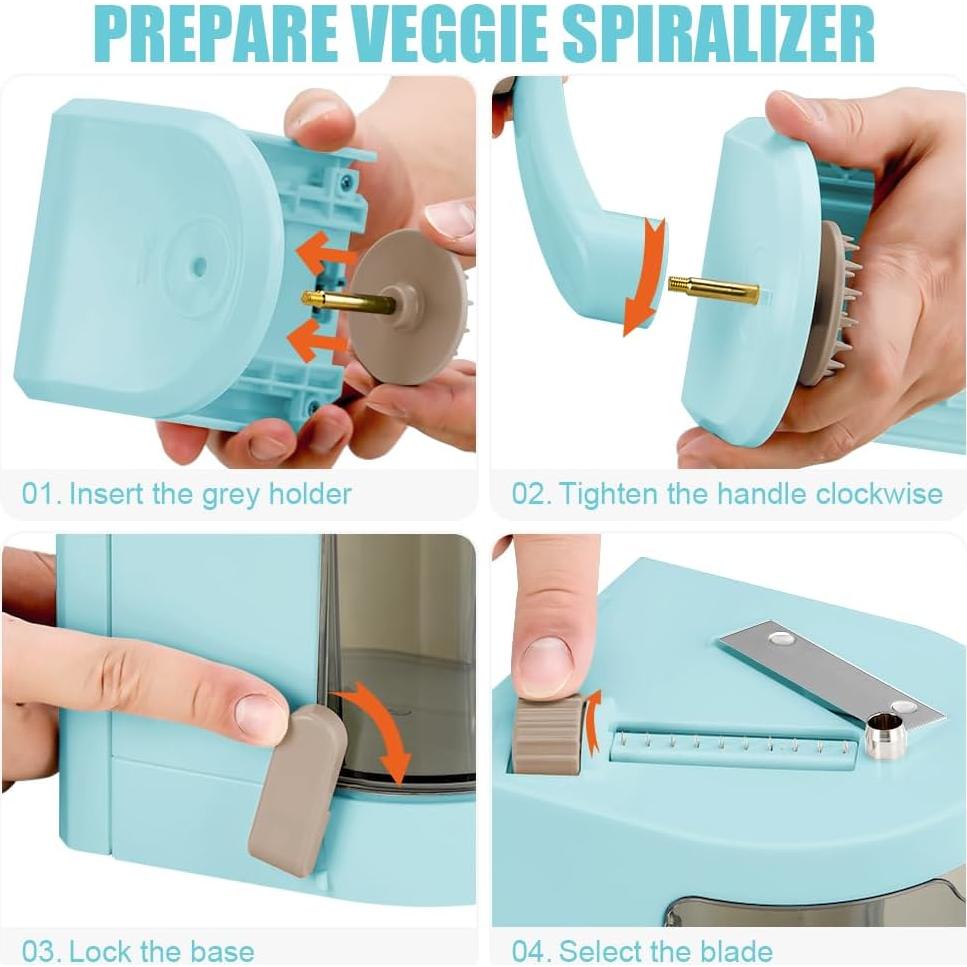 PREPARE VEGGIE SPIRALIZER

01. Insert the grey holder

02. Tighten the handle clockwise

03. Lock the base

04. Select the blade