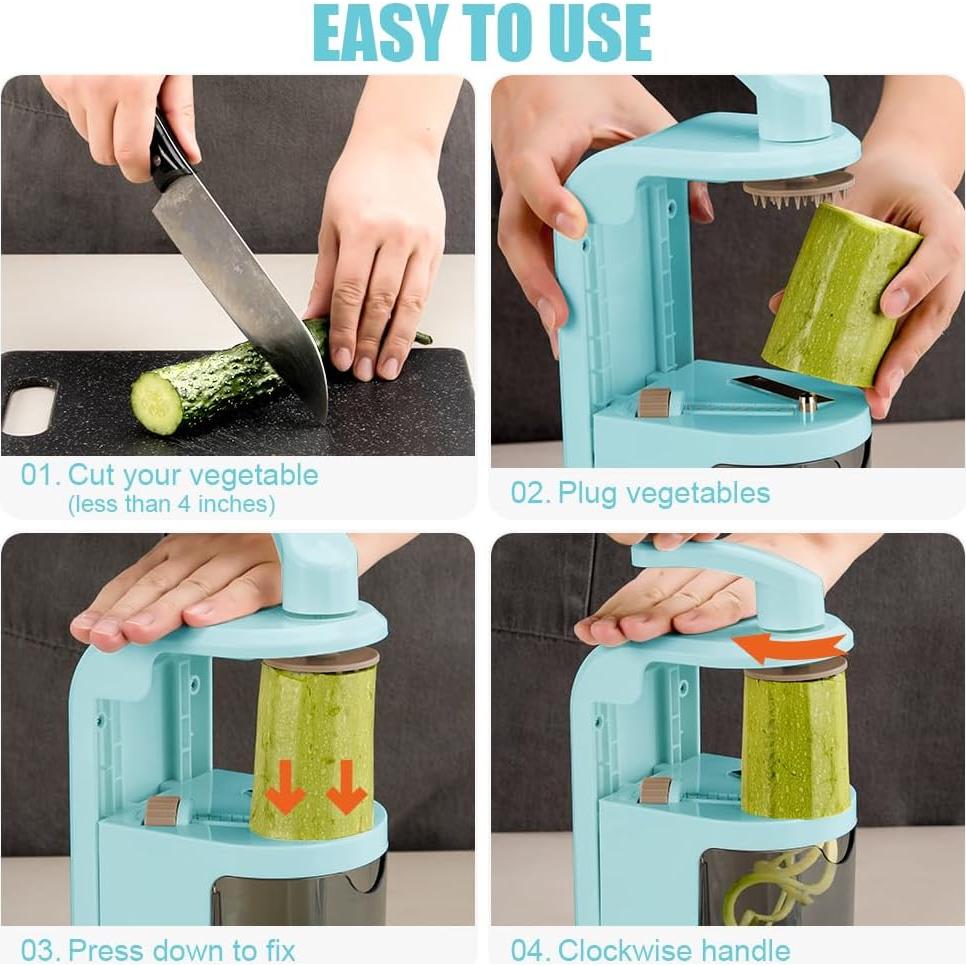 EASY TO USE

01. Cut your vegetable
(less than 4 inches)

02. Plug vegetables

03. Press down to fix

04. Clockwise handle