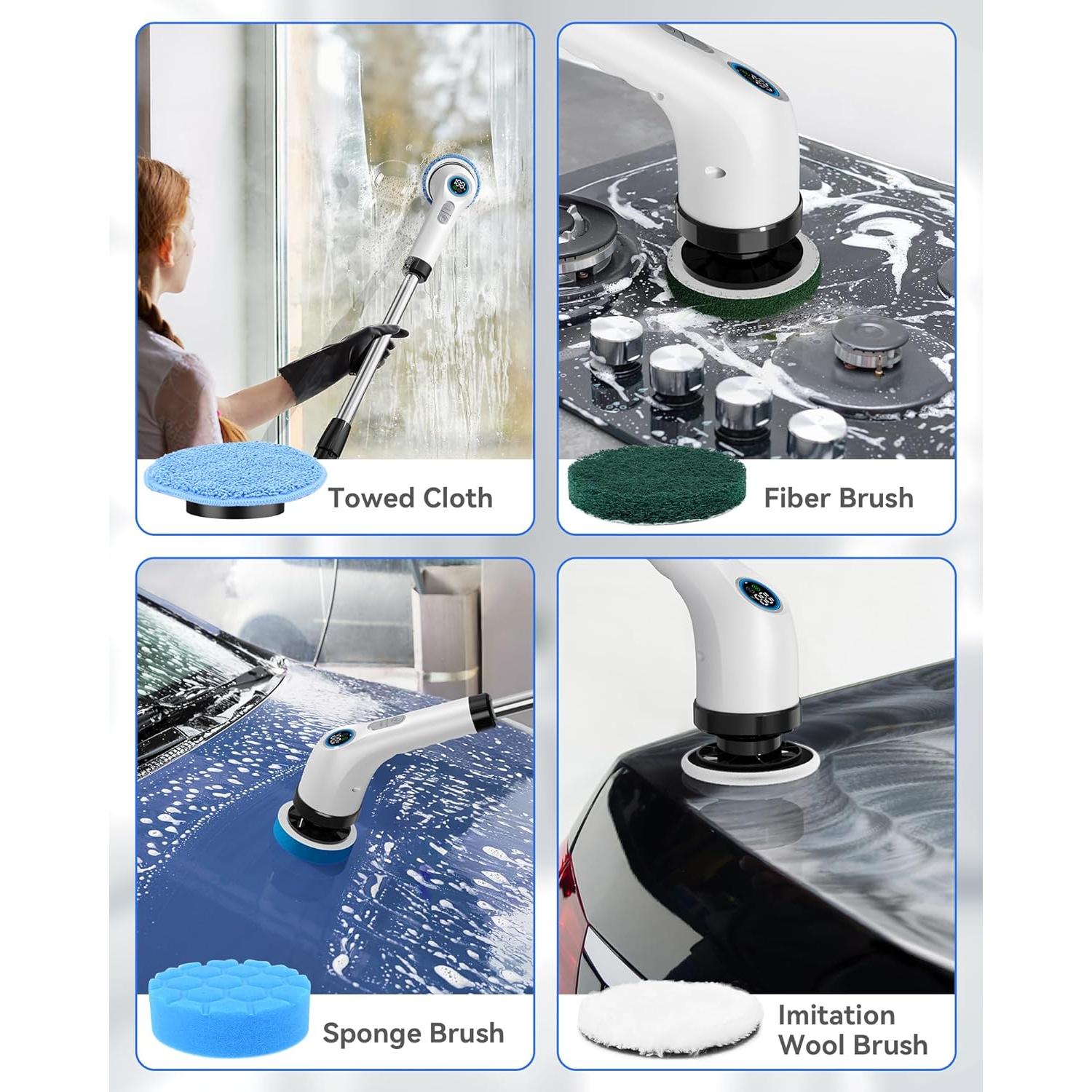 Towed Cloth

Fiber Brush

Sponge Brush

Imitation Wool Brush