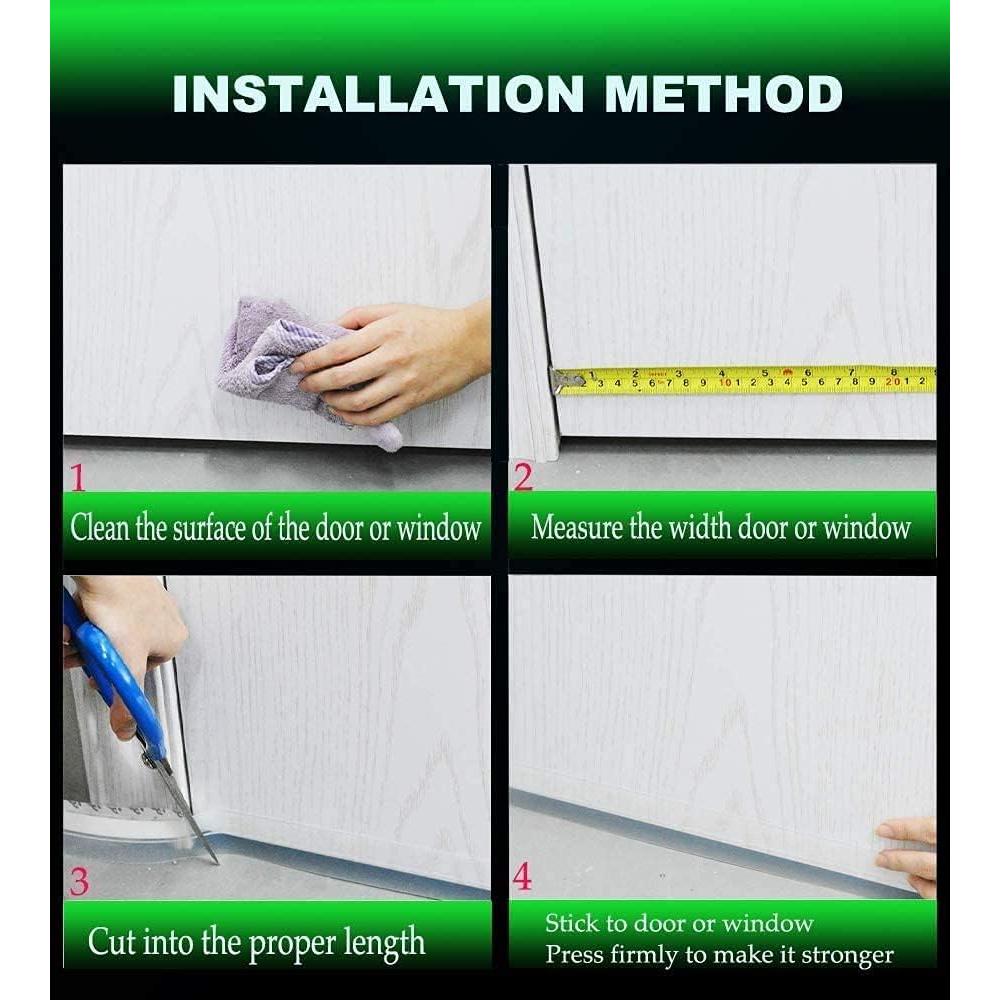 INSTALLATION METHOD

1
Clean the surface of the door or window

2
Measure the width door or window

3
Cut into the proper length

4
Stick to door or window
Press firmly to make it stronger