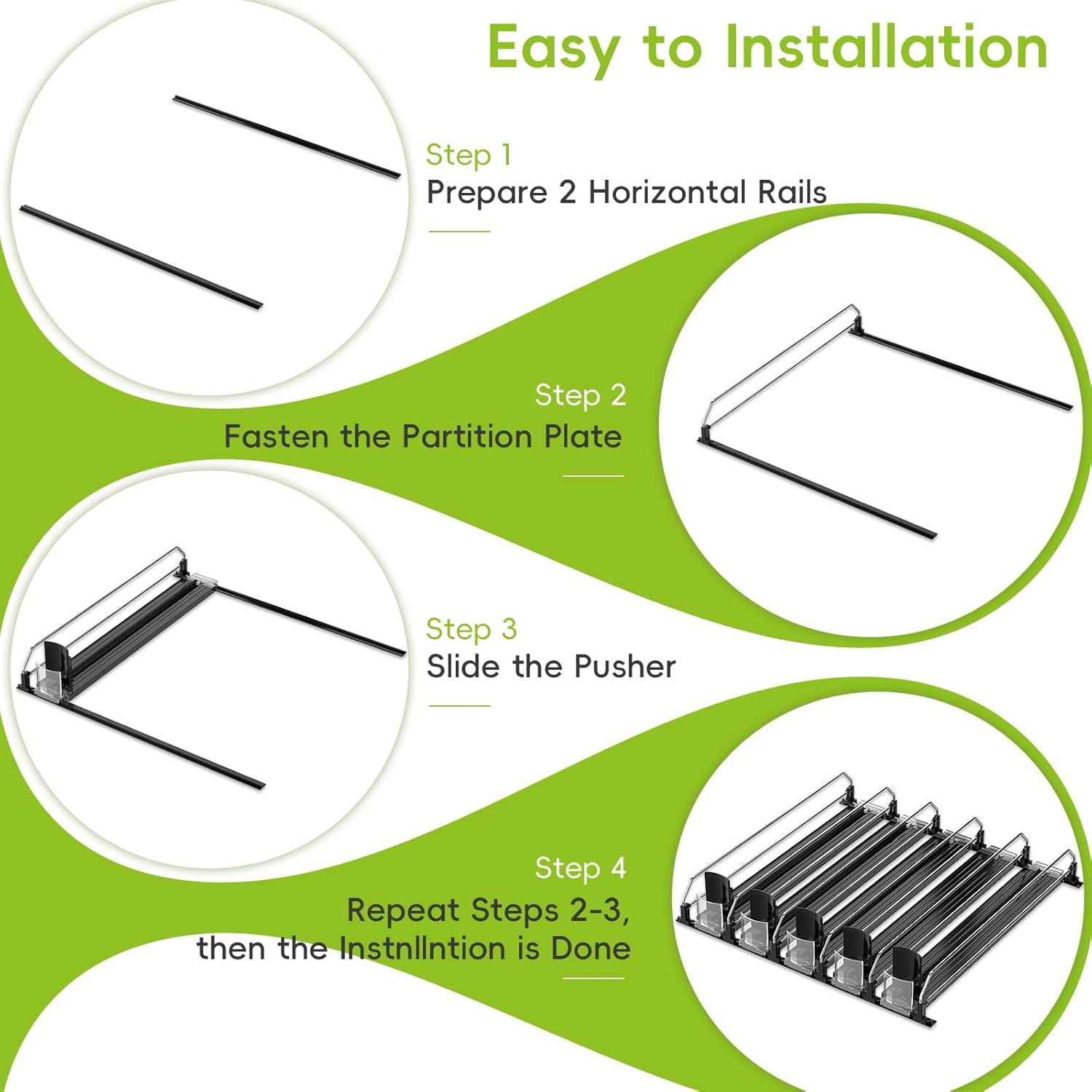 Easy to Installation

Step 1
Prepare 2 Horizontal Rails

Step 2
Fasten the Partition Plate

Step 3
Slide the Pusher

Step 4
Repeat Steps 2-3, then the Instnllntion is Done