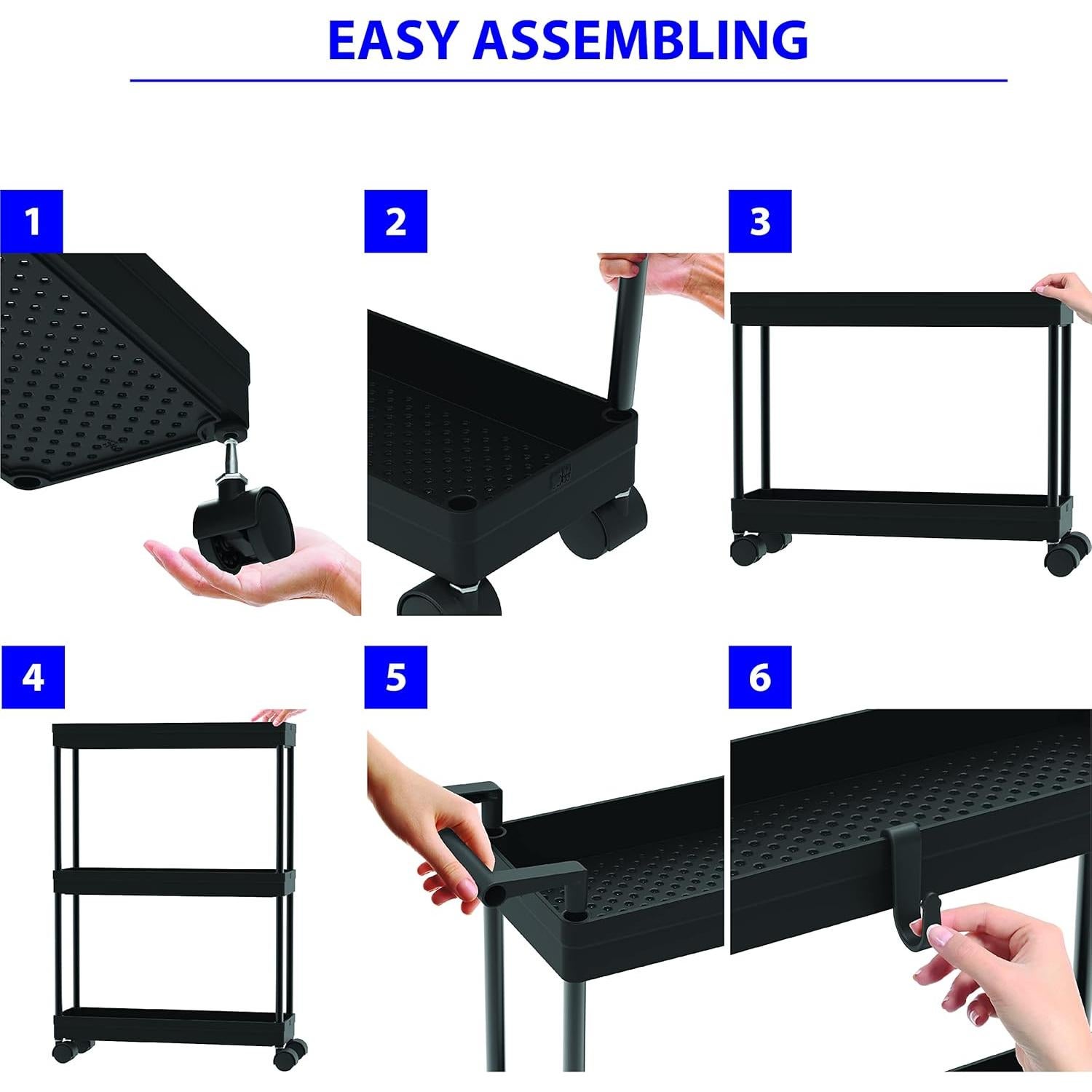 EASY ASSEMBLING

1

2

3

4

5

6