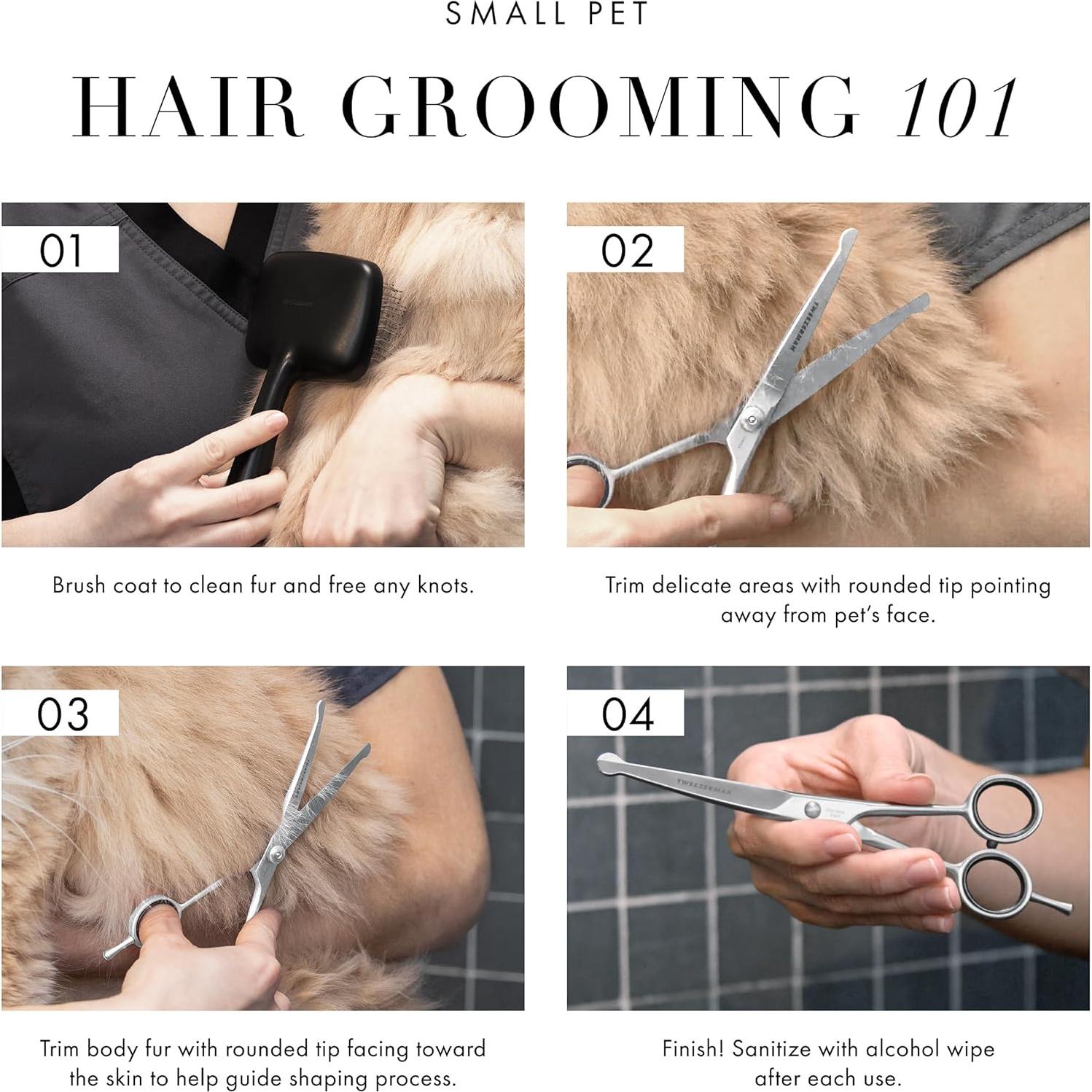 SMALL PET

HAIR GROOMING 101

01

Brush coat to clean fur and free any knots.

02

TWEEZERMAN

Trim delicate areas with rounded tip pointing away from pet's face.

03

Trim body fur with rounded tip facing toward the skin to help guide shaping process.

04

TWEEZERMAN

Finish! Sanitize with alcohol wipe after each use.