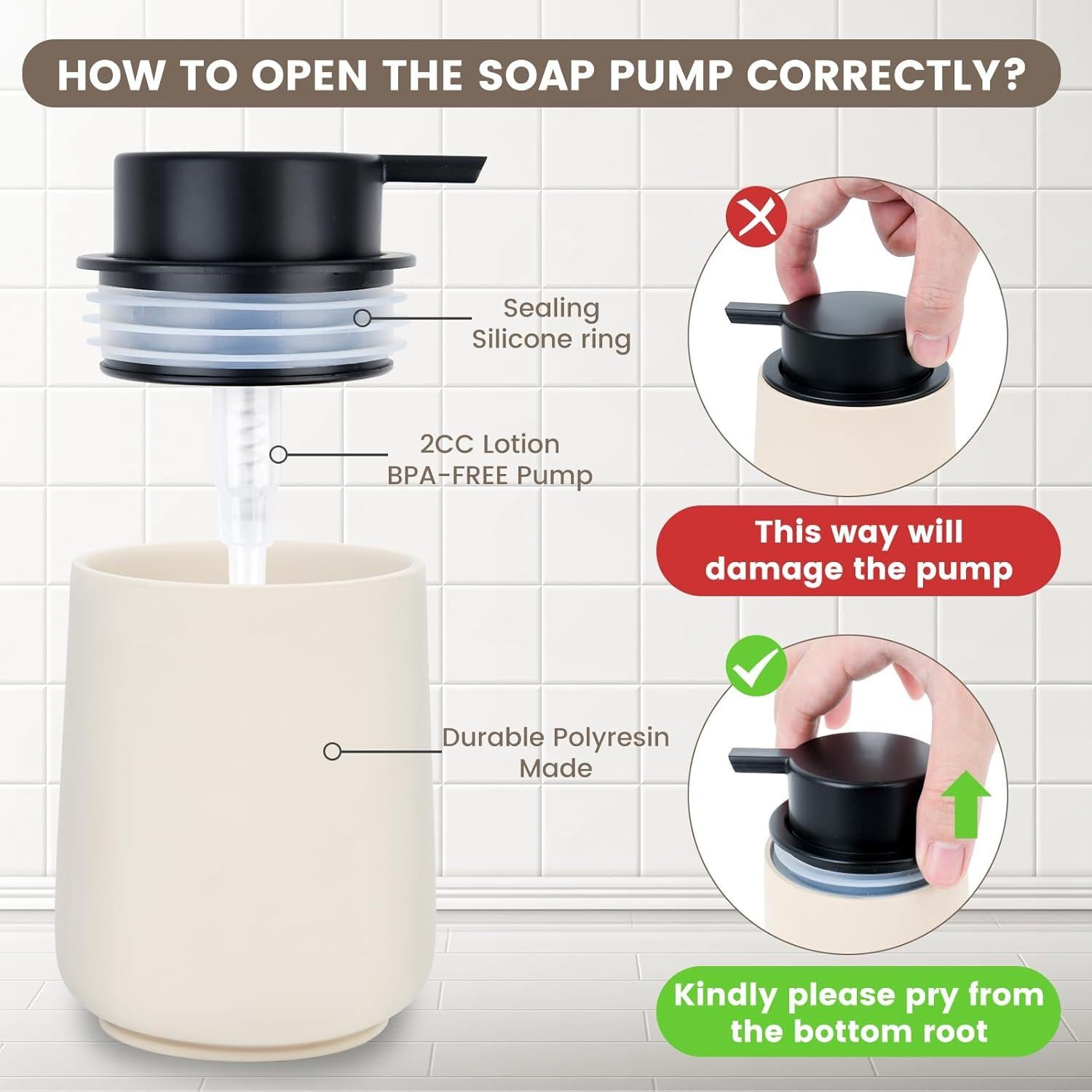 HOW TO OPEN THE SOAP PUMP CORRECTLY?

Sealing Silicone ring

2CC Lotion BPA-FREE Pump

Durable Polyresin Made

This way will damage the pump

Kindly please pry from the bottom root