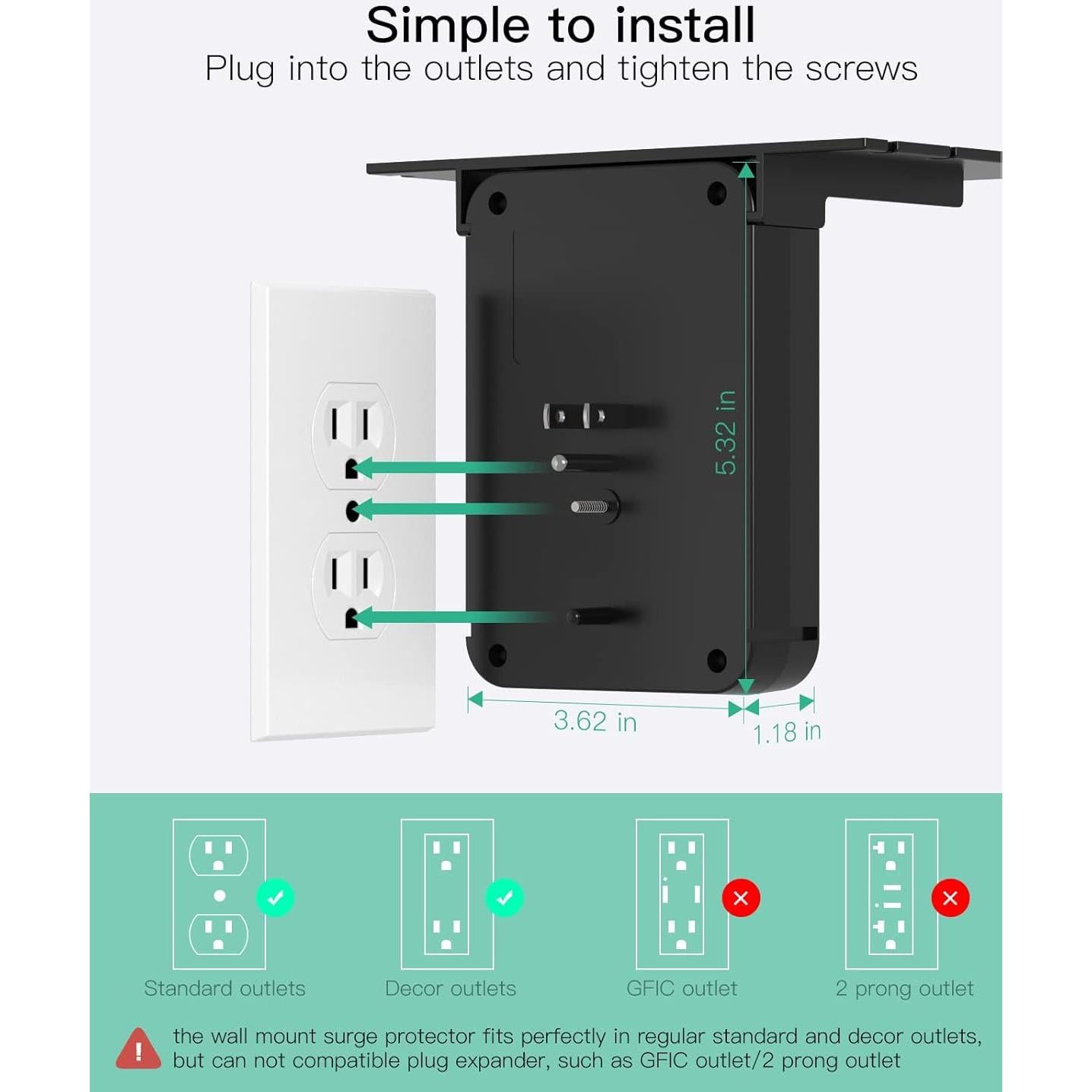 Simple to install
Plug into the outlets and tighten the screws

5.32 in
3.62 in
1.18 in

Standard outlets
Decor outlets
GFIC outlet
2 prong outlet

the wall mount surge protector fits perfectly in regular standard and decor outlets, but can not compatible plug expander, such as GFIC outlet/2 prong outlet