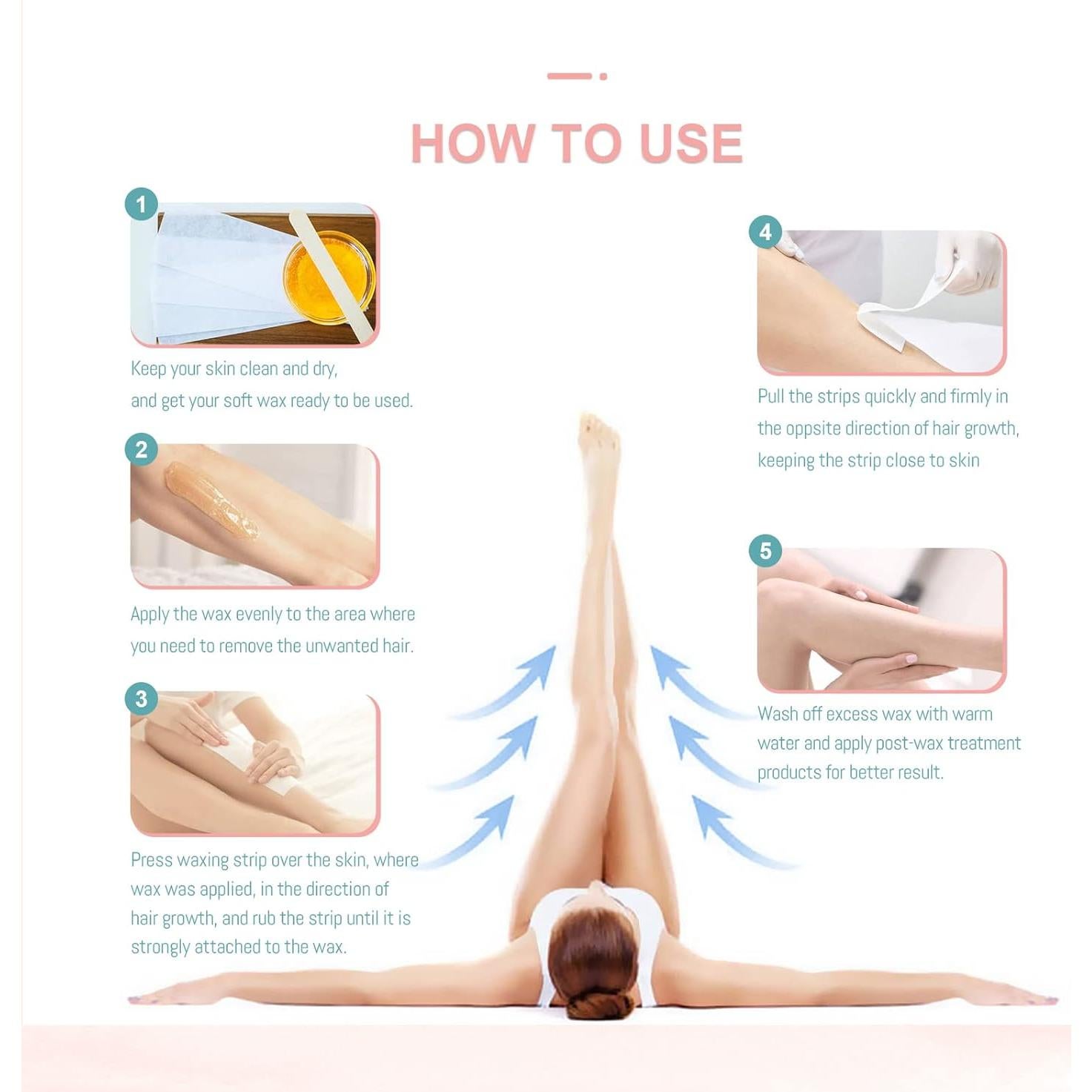 HOW TO USE

1

Keep your skin clean and dry, and get your soft wax ready to be used.

2

Apply the wax evenly to the area where you need to remove the unwanted hair.

3

Press waxing strip over the skin, where wax was applied, in the direction of hair growth, and rub the strip until it is strongly attached to the wax.

4

Pull the strips quickly and firmly in the oppsite direction of hair growth, keeping the strip close to skin

5

Wash off excess wax with warm water and apply post-wax treatment products for better result.