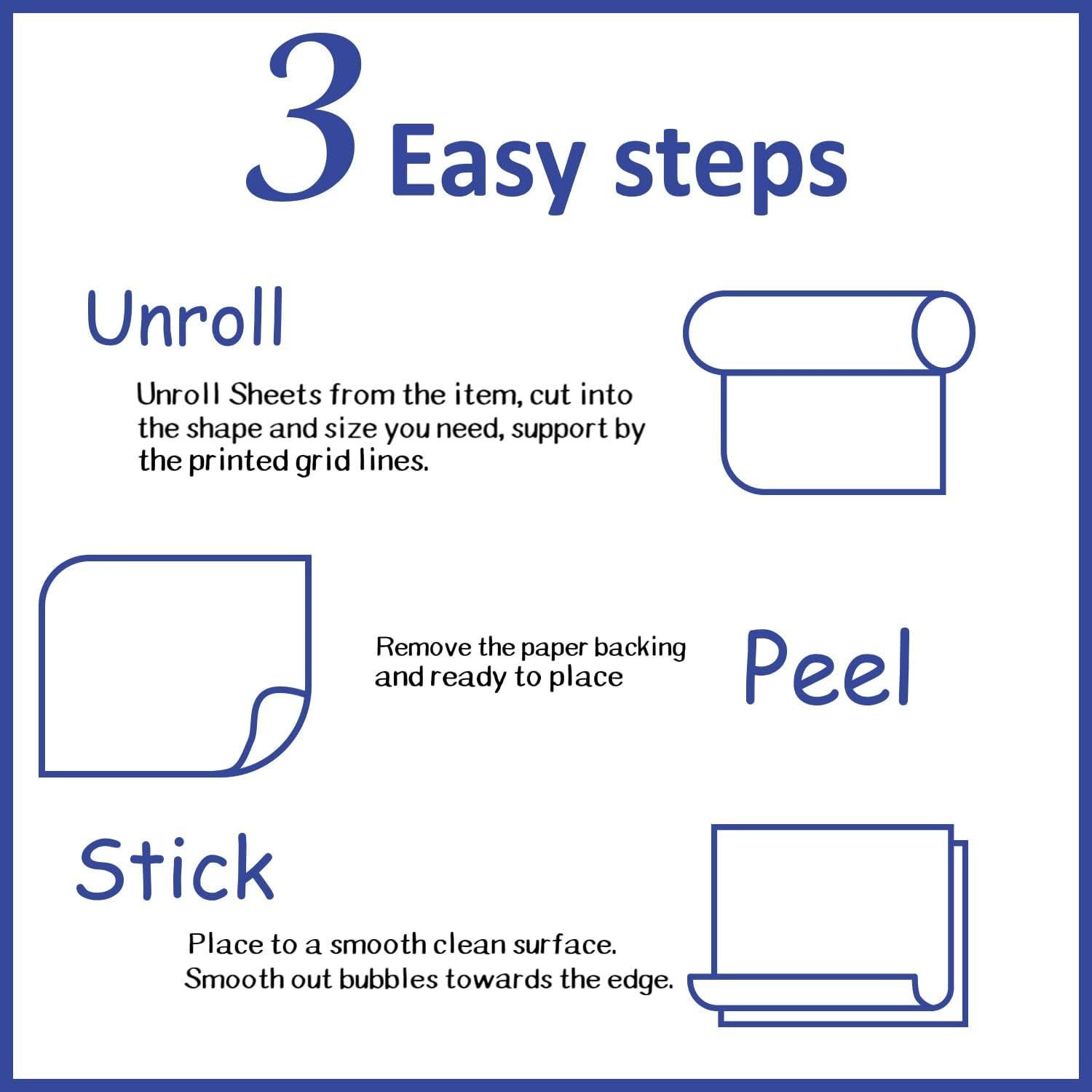 3 Easy steps

Unroll

Unroll Sheets from the item, cut into the shape and size you need, support by the printed grid lines.

Remove the paper backing and ready to place

Peel

Stick

Place to a smooth clean surface. Smooth out bubbles towards the edge.