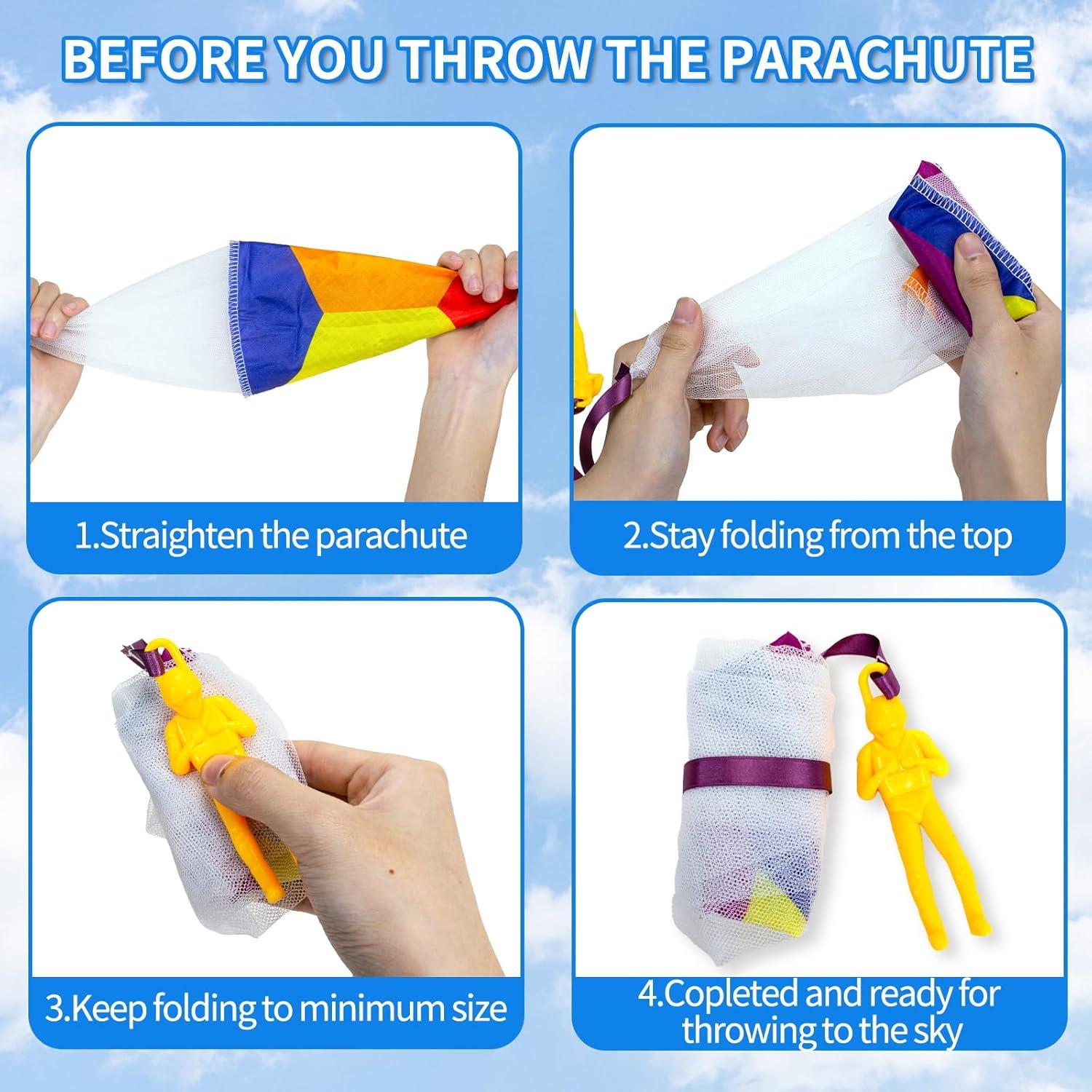 BEFORE YOU THROW THE PARACHUTE

1.Straighten the parachute

2.Stay folding from the top

3.Keep folding to minimum size

4.Copleted and ready for throwing to the sky