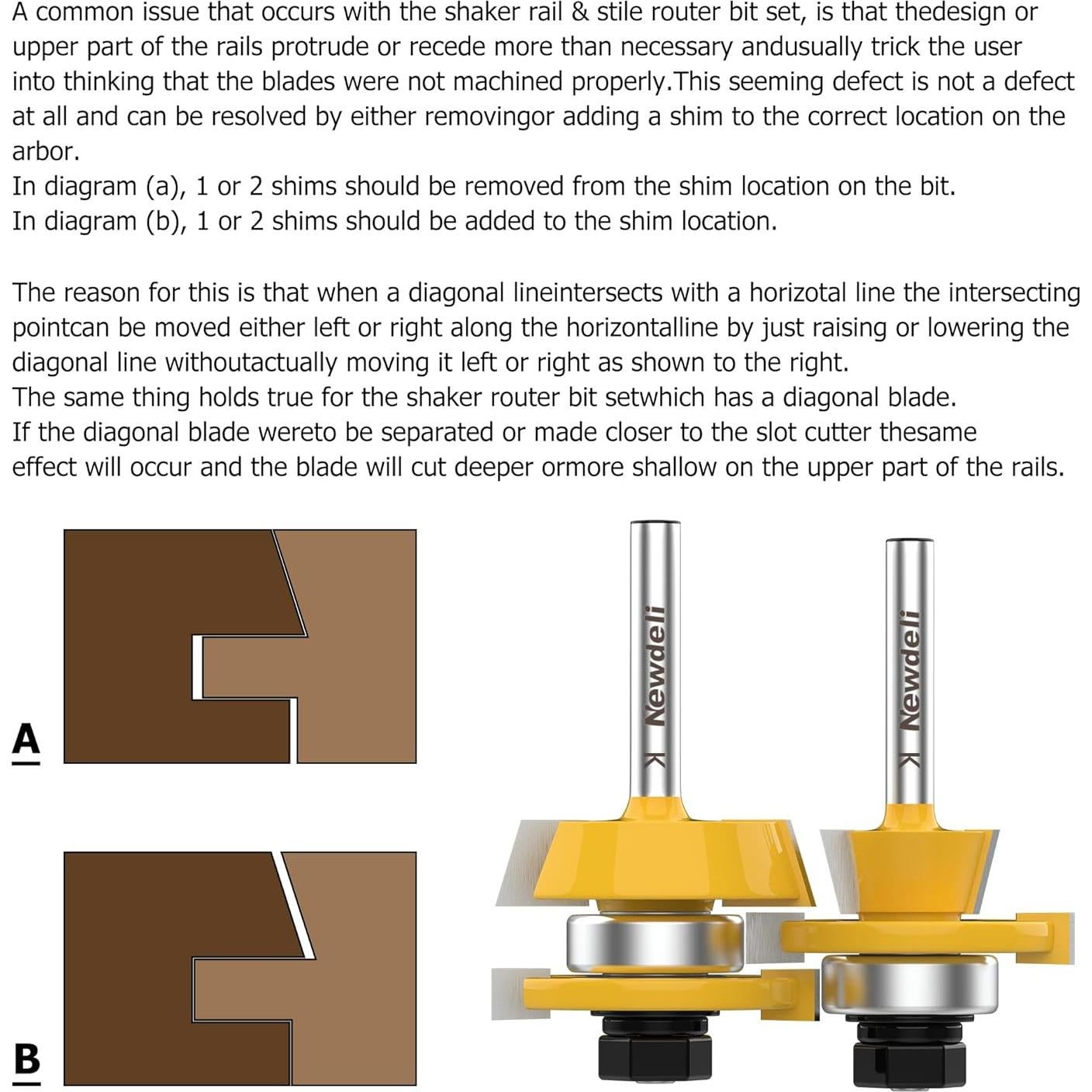 A common issue that occurs with the shaker rail & stile router bit set, is that thedesign or upper part of the rails protrude or recede more than necessary andusually trick the user into thinking that the blades were not machined properly.This seeming defect is not a defect at all and can be resolved by either removingor adding a shim to the correct location on the arbor.
In diagram (a), 1 or 2 shims should be removed from the shim location on the bit.
In diagram (b), 1 or 2 shims should be added to the shim location.

The reason for this is that when a diagonal lineintersects with a horizotal line the intersecting pointcan be moved either left or right along the horizontalline by just raising or lowering the diagonal line withoutactually moving it left or right as shown to the right.
The same thing holds true for the shaker router bit setwhich has a diagonal blade.
If the diagonal blade wereto be separated or made closer to the slot cutter thesame effect will occur and the blade will cut deeper ormore shallow on the upper part of the rails.

A

B

Newdeli K

Newdeli K