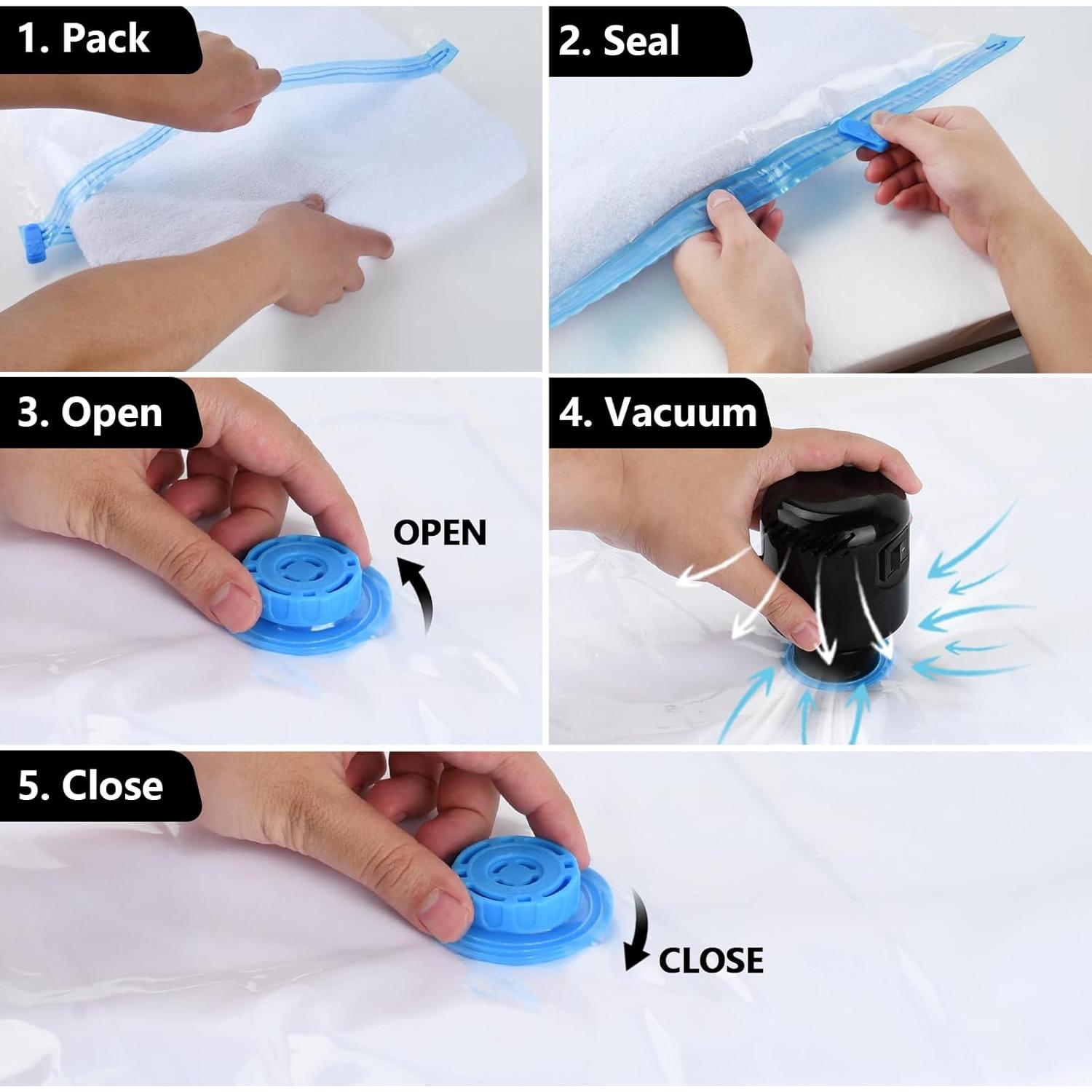 1. Pack

2. Seal

3. Open

OPEN

4. Vacuum

5. Close

CLOSE