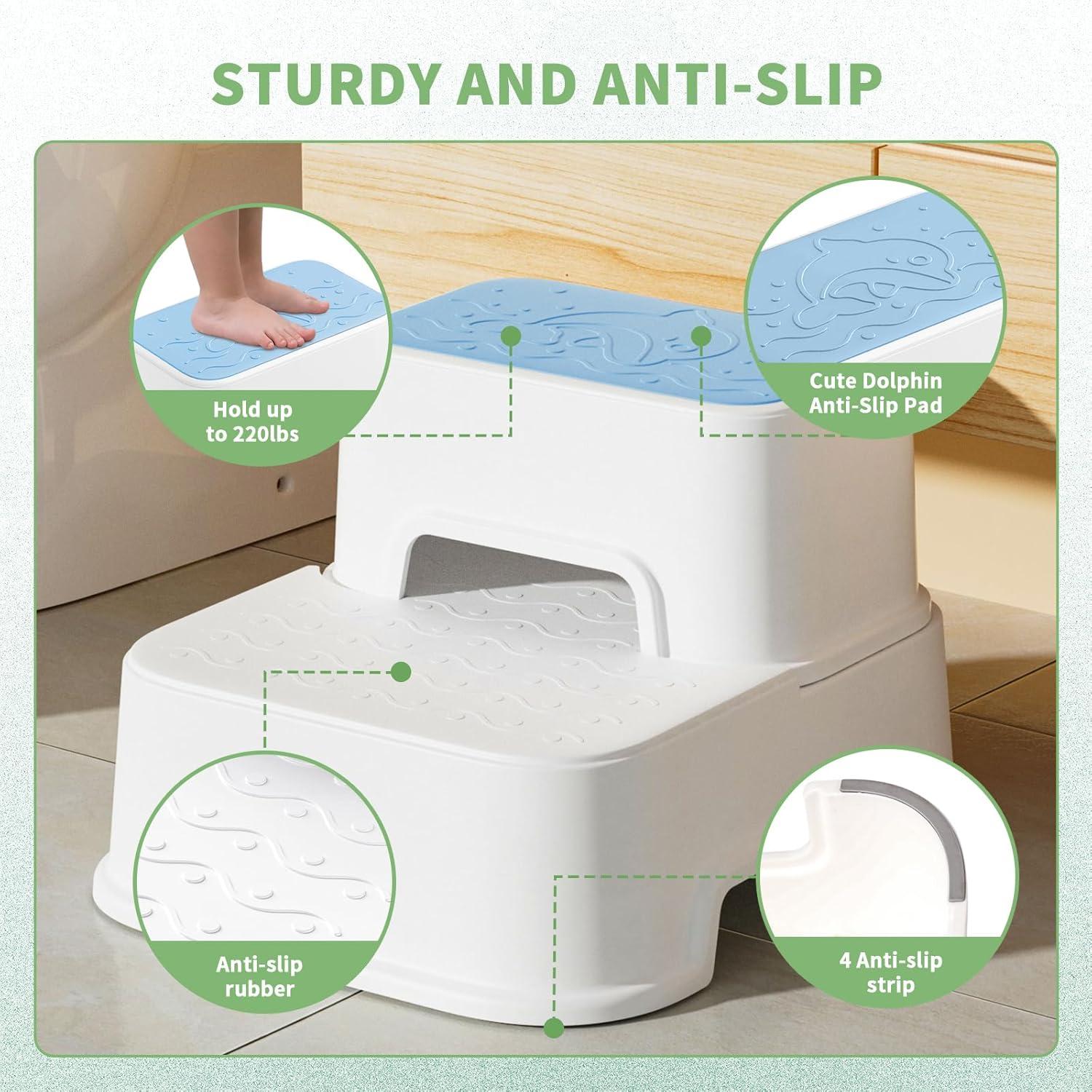 STURDY AND ANTI-SLIP

Hold up to 220lbs

Cute Dolphin Anti-Slip Pad

Anti-slip rubber

4 Anti-slip strip