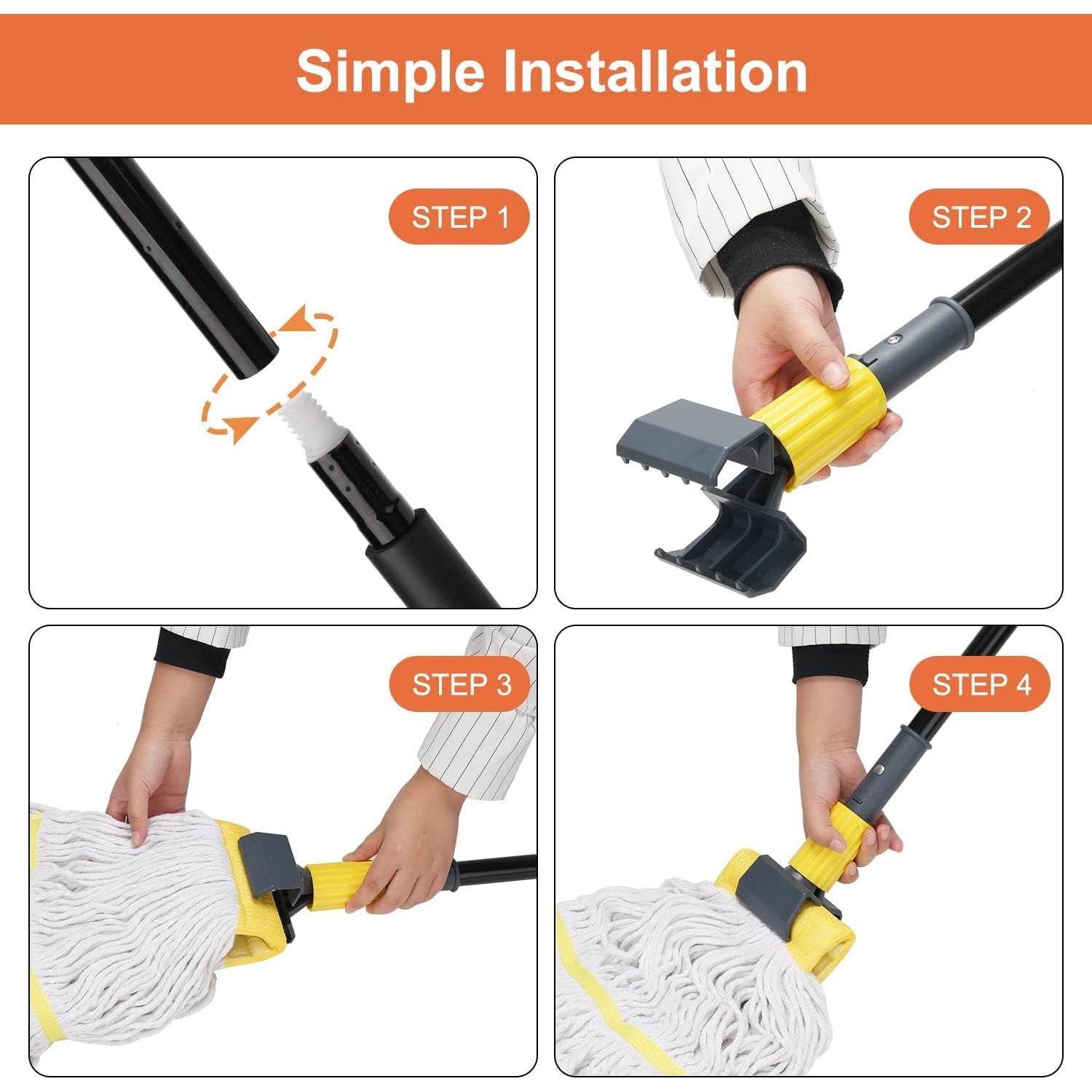 Simple Installation

STEP 1

STEP 2

STEP 3

STEP 4