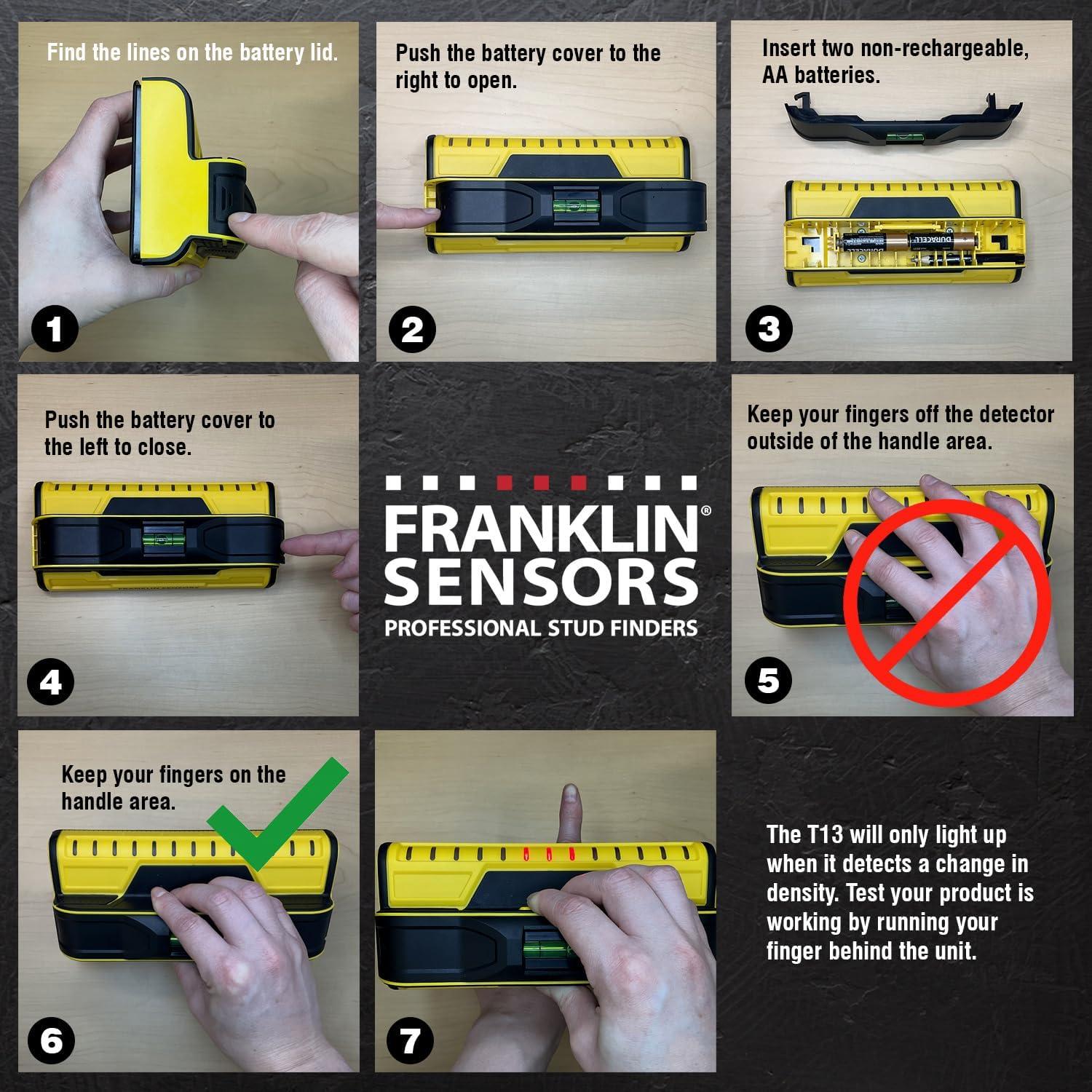 Find the lines on the battery lid.

1

Push the battery cover to the right to open.

2

Insert two non-rechargeable, AA batteries.

DURACELL

DURACELL

3

Push the battery cover to the left to close.

4

FRANKLIN® SENSORS
PROFESSIONAL STUD FINDERS

Keep your fingers off the detector outside of the handle area.

5

Keep your fingers on the handle area.

6

7

The T13 will only light up when it detects a change in density. Test your product is working by running your finger behind the unit.