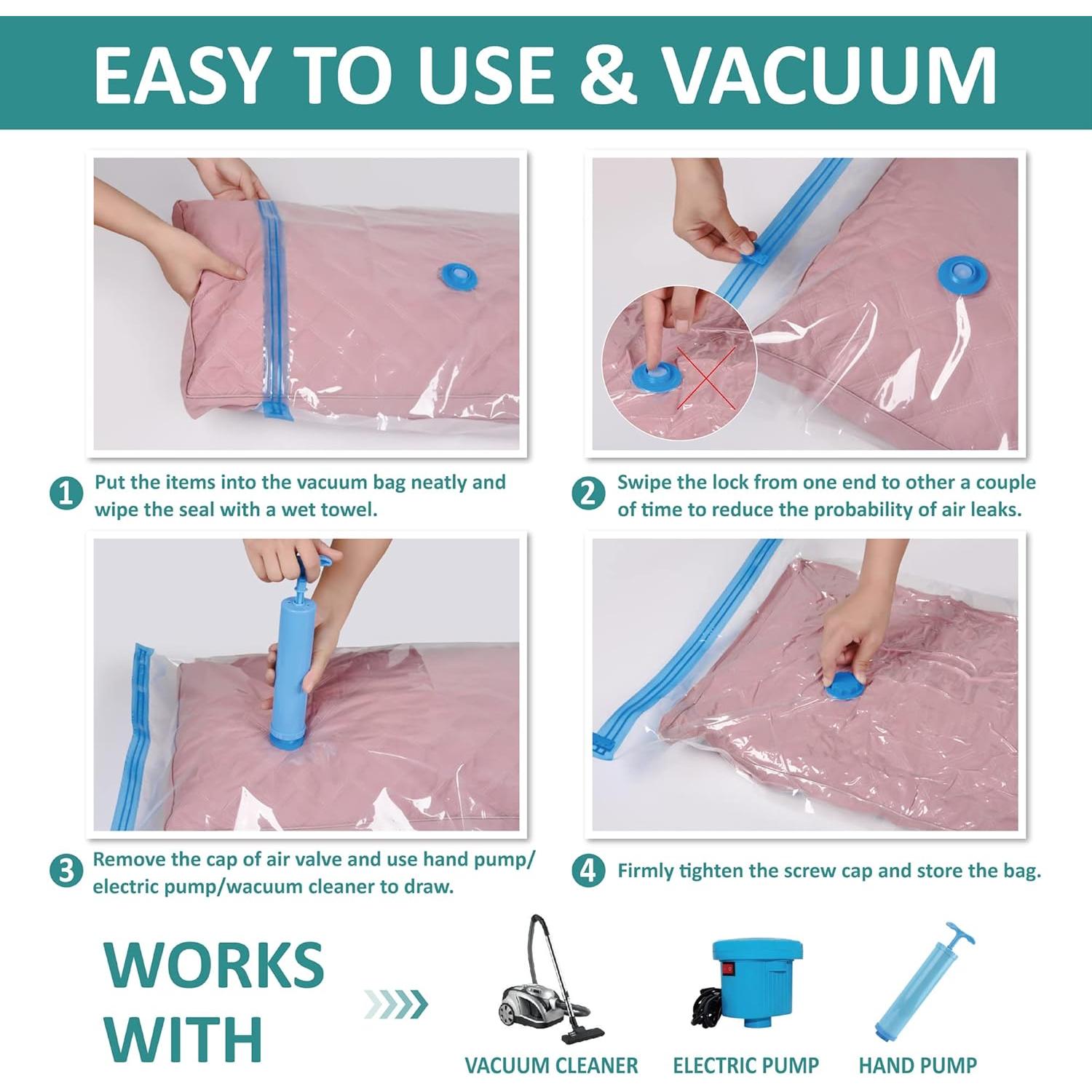 EASY TO USE & VACUUM

1 Put the items into the vacuum bag neatly and wipe the seal with a wet towel.

2 Swipe the lock from one end to other a couple of time to reduce the probability of air leaks.

3 Remove the cap of air valve and use hand pump/ electric pump/wacuum cleaner to draw.

4 Firmly tighten the screw cap and store the bag.

WORKS WITH

VACUUM CLEANER

ELECTRIC PUMP

HAND PUMP