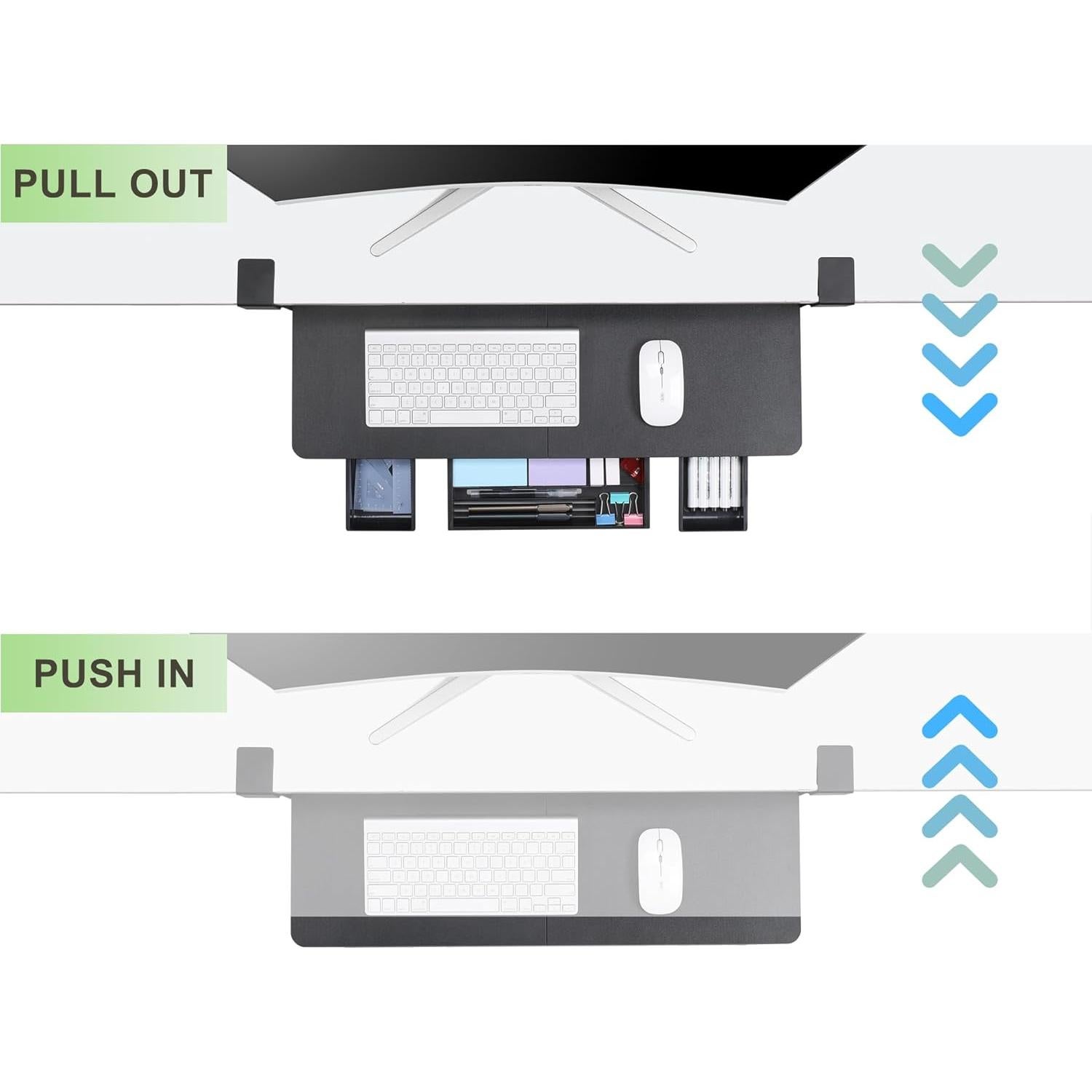 PULL OUT

PUSH IN