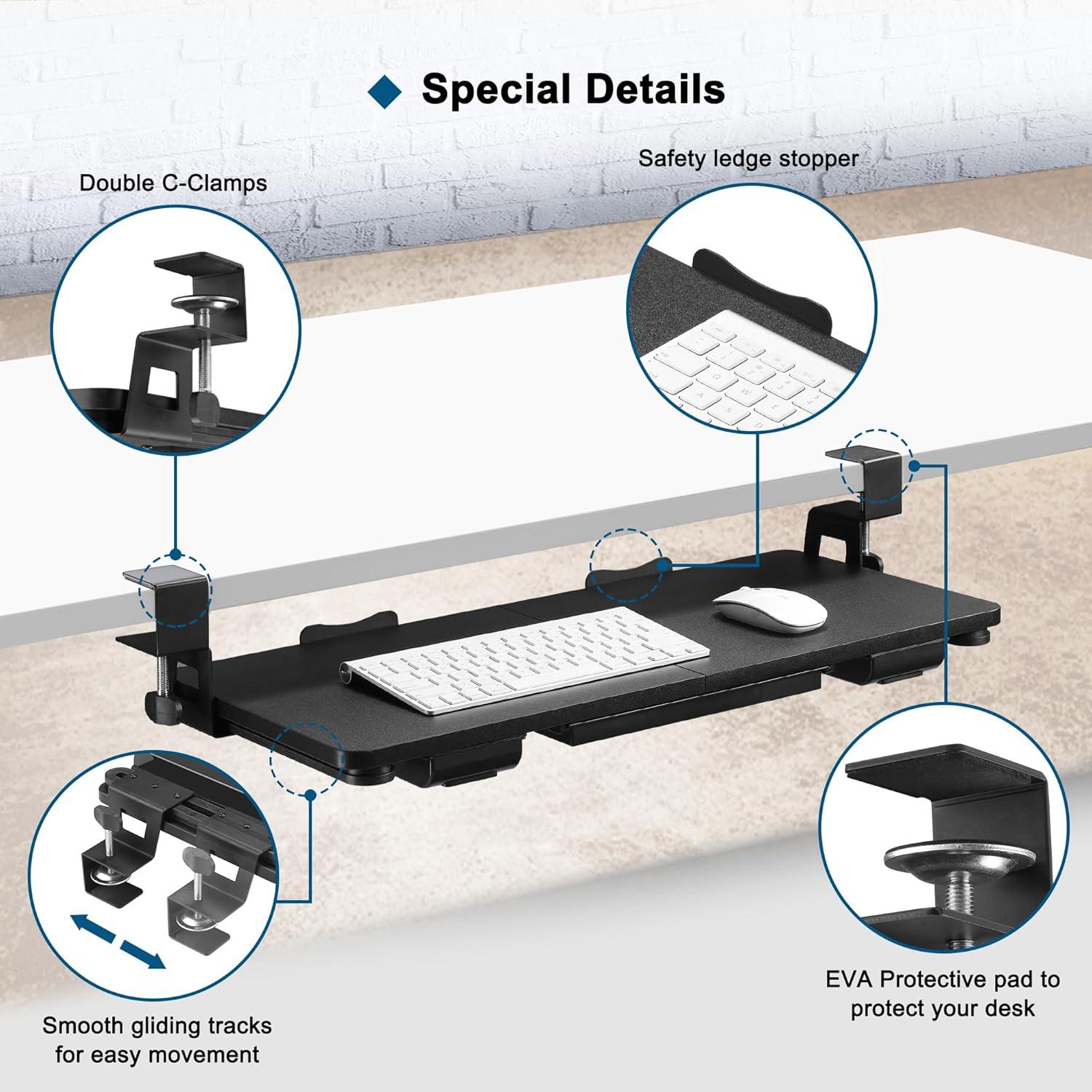 Special Details

Double C-Clamps

Safety ledge stopper

Smooth gliding tracks for easy movement

EVA Protective pad to protect your desk