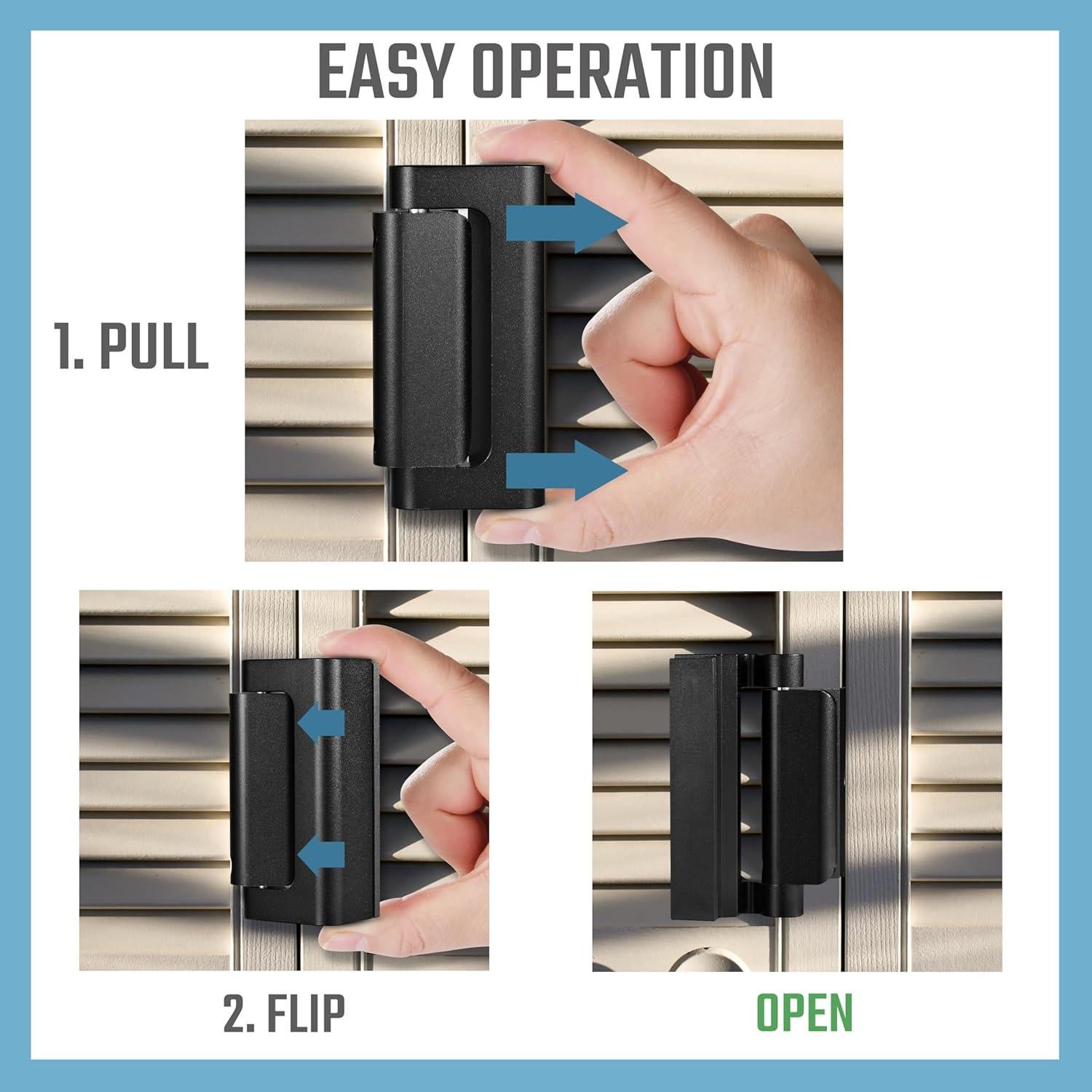 EASY OPERATION

1. PULL

2. FLIP

OPEN