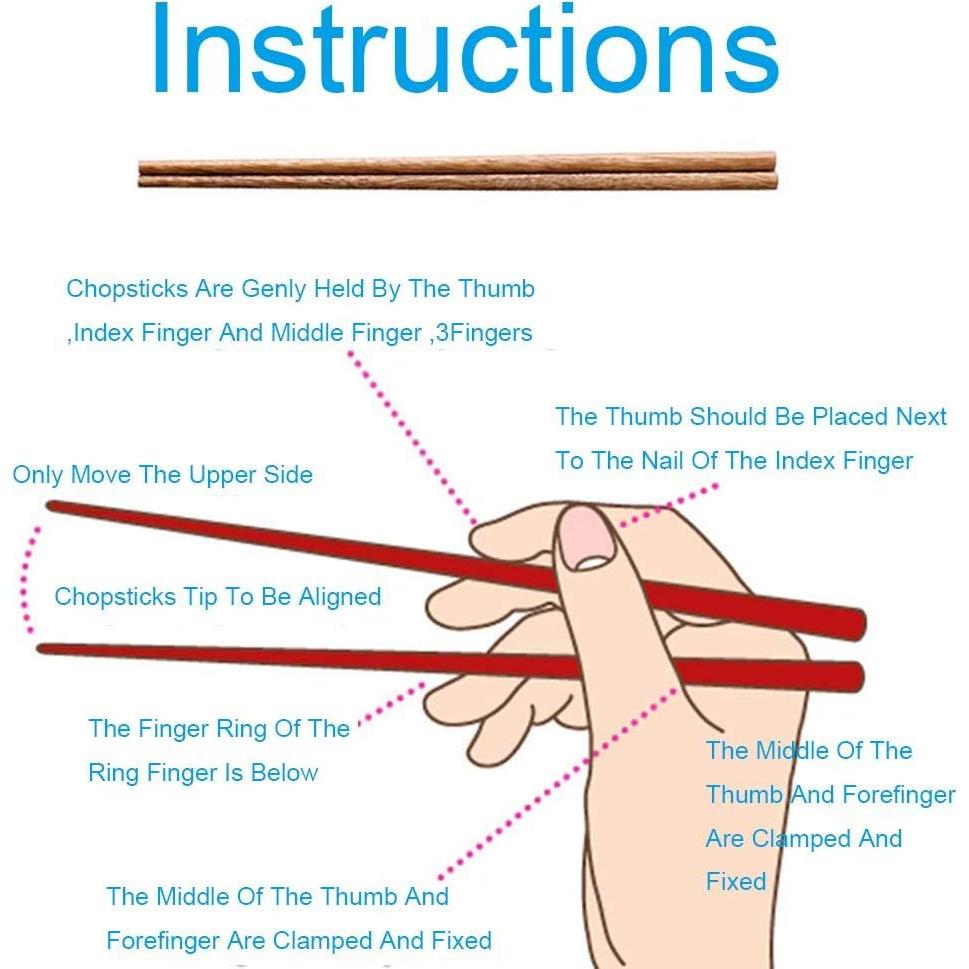 Instructions

Chopsticks Are Genly Held By The Thumb ,Index Finger And Middle Finger ,3Fingers

The Thumb Should Be Placed Next To The Nail Of The Index Finger

Only Move The Upper Side

Chopsticks Tip To Be Aligned

The Finger Ring Of The Ring Finger Is Below

The Middle Of The Thumb And Forefinger Are Clamped And Fixed

The Middle Of The Thumb And Forefinger Are Clamped And Fixed