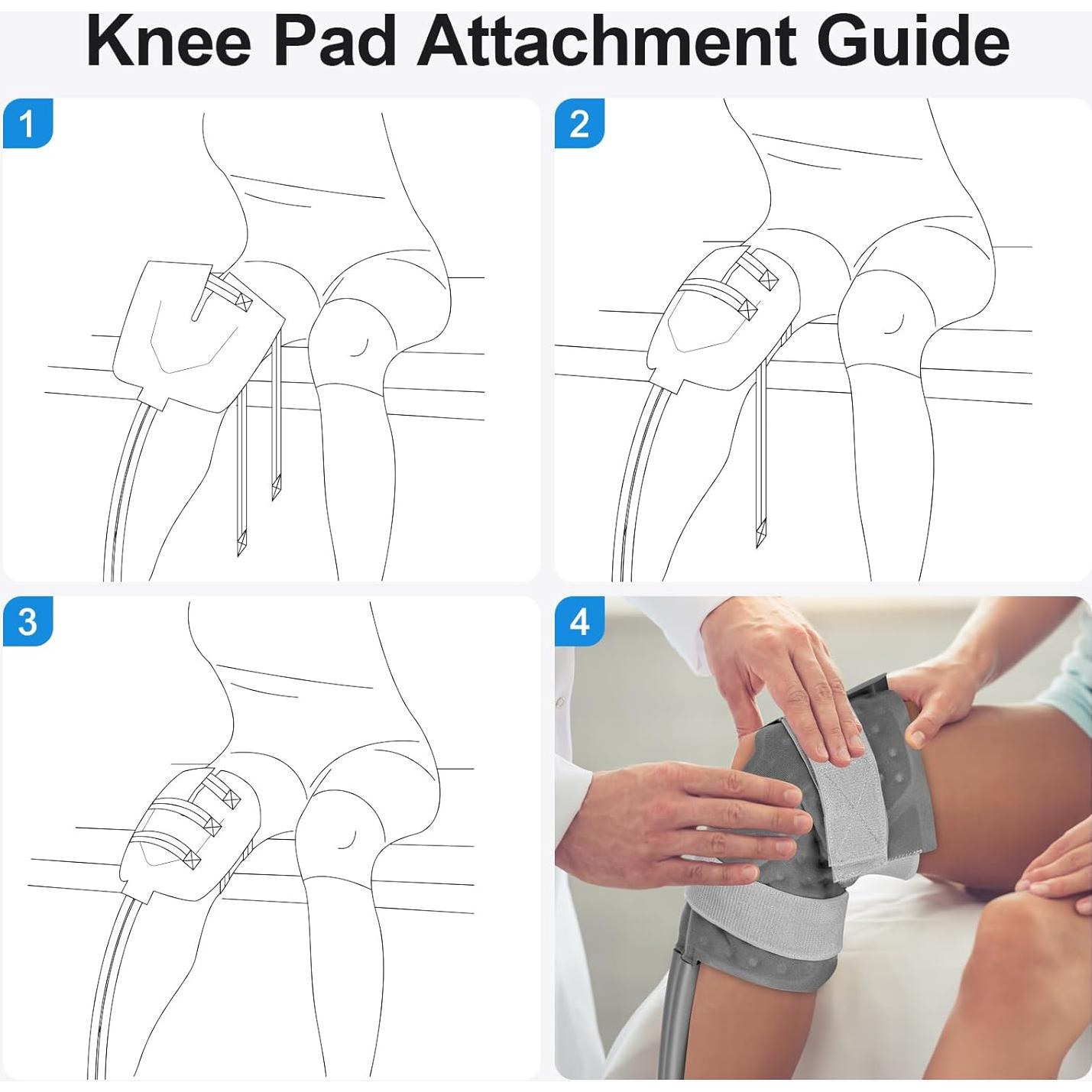 Knee Pad Attachment Guide

1

2

3

4