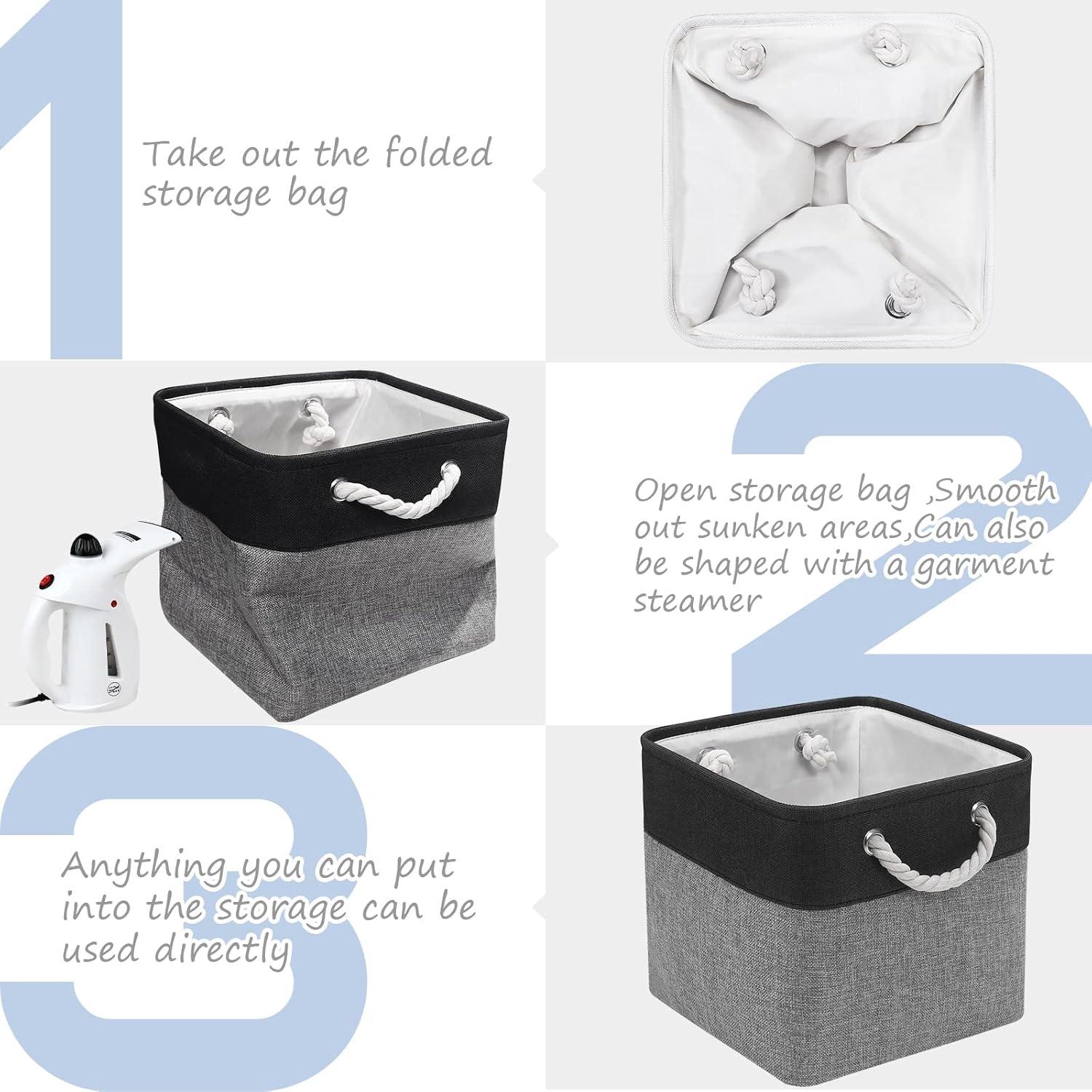 1

Take out the folded storage bag

2

Open storage bag ,Smooth out sunken areas,Can also be shaped with a garment steamer

3

Anything you can put into the storage can be used directly