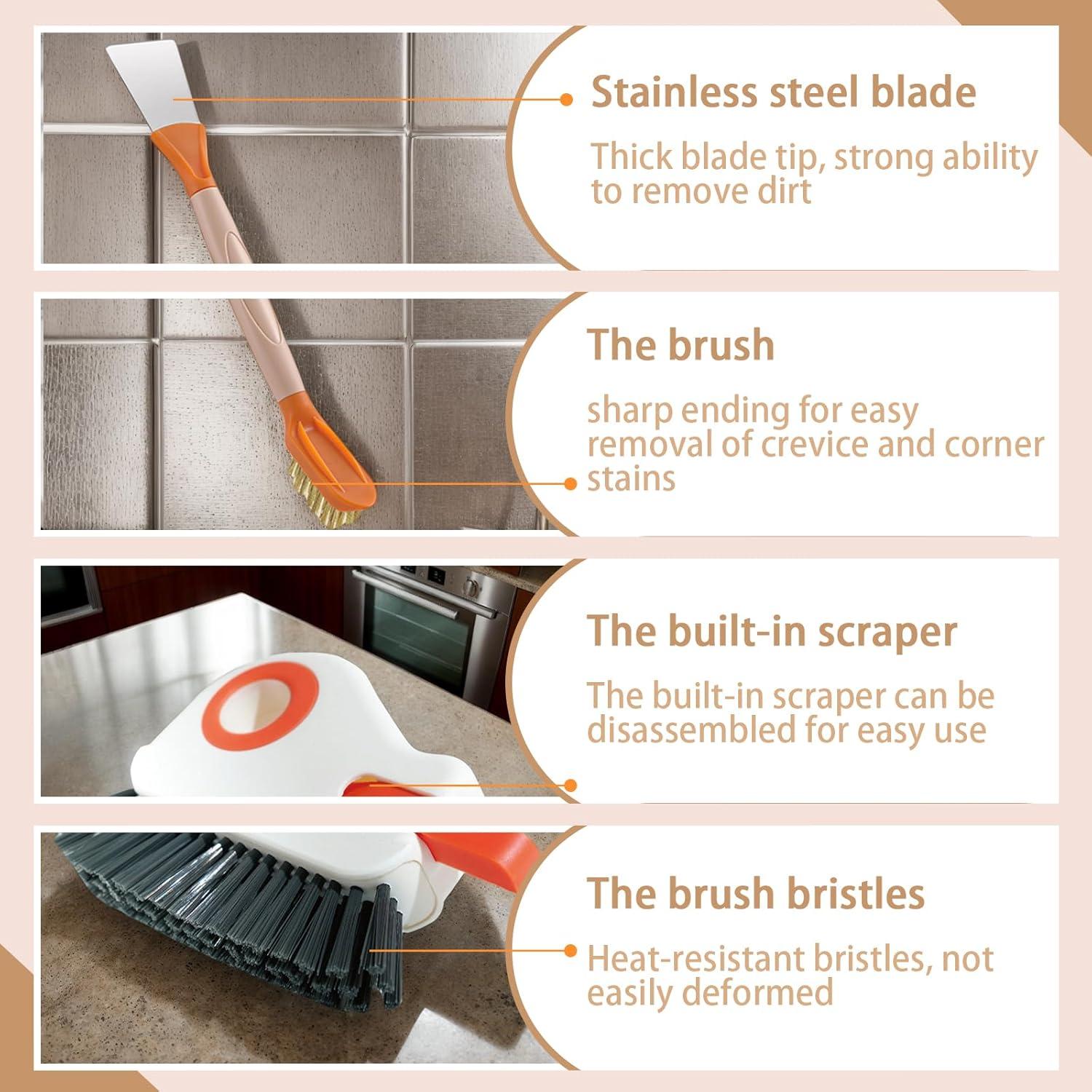 Stainless steel blade

Thick blade tip, strong ability to remove dirt

The brush

sharp ending for easy removal of crevice and corner stains

The built-in scraper

The built-in scraper can be disassembled for easy use

The brush bristles

Heat-resistant bristles, not easily deformed