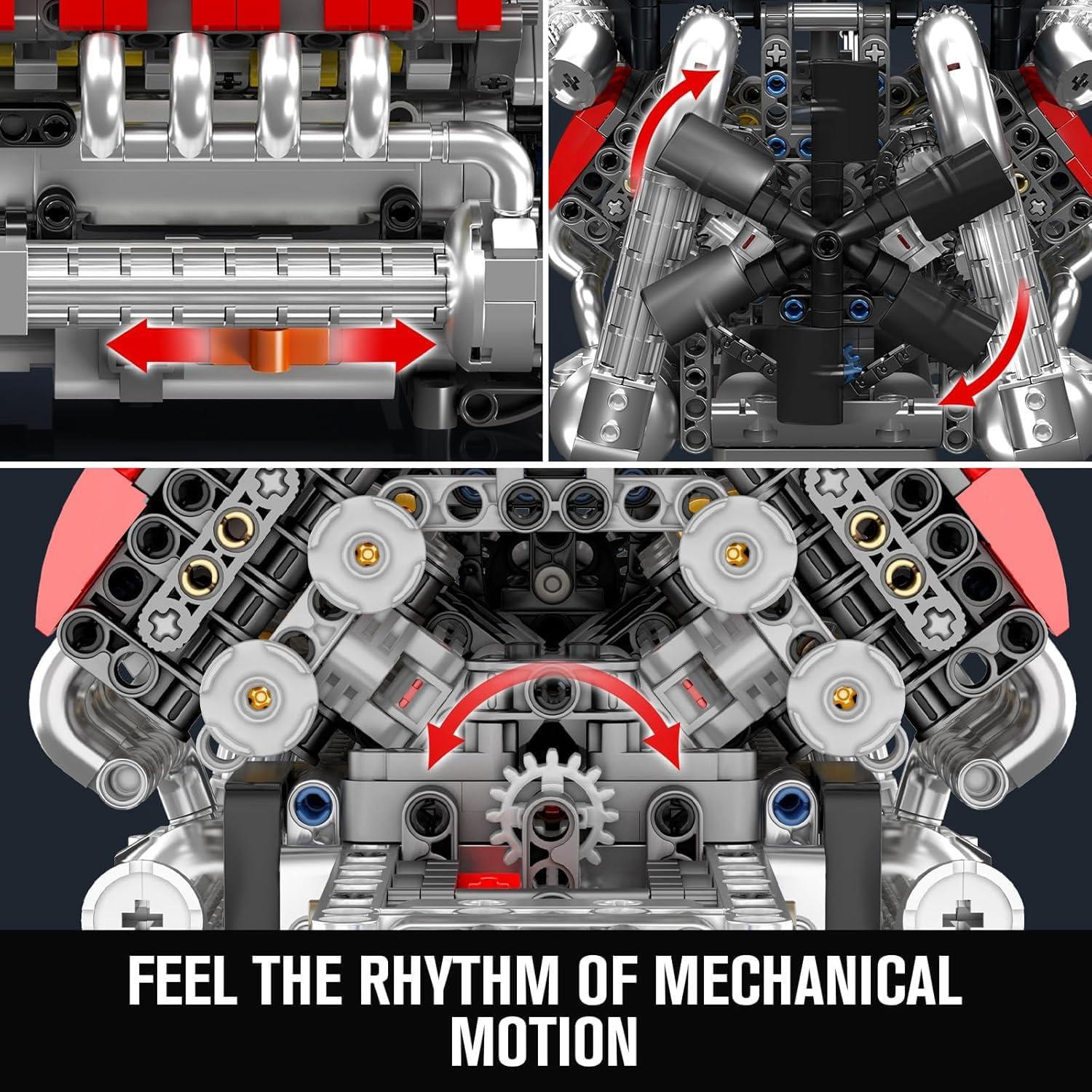 FEEL THE RHYTHM OF MECHANICAL MOTION