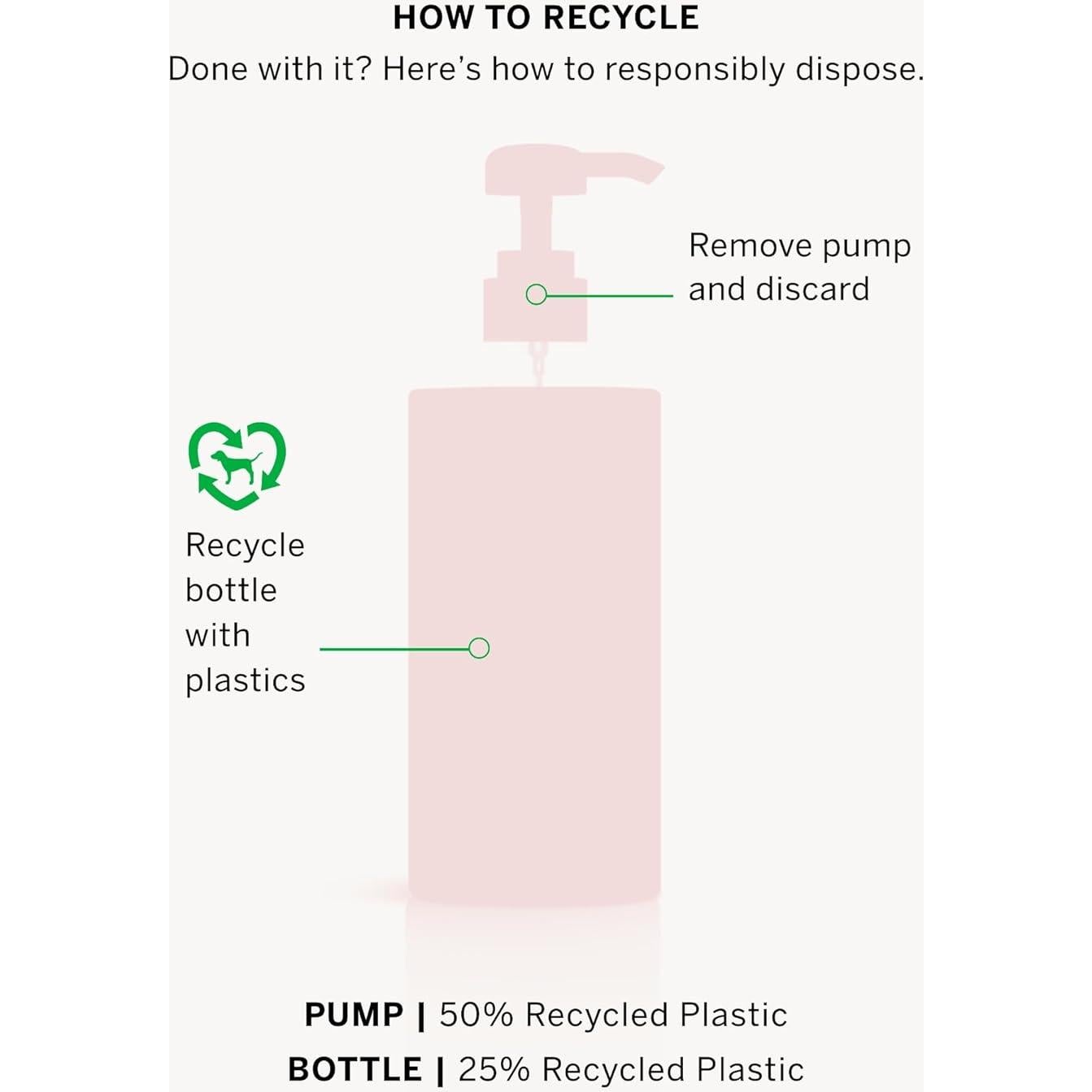 HOW TO RECYCLE

Done with it? Here's how to responsibly dispose.

Remove pump and discard

Recycle bottle with plastics

PUMP | 50% Recycled Plastic

BOTTLE | 25% Recycled Plastic