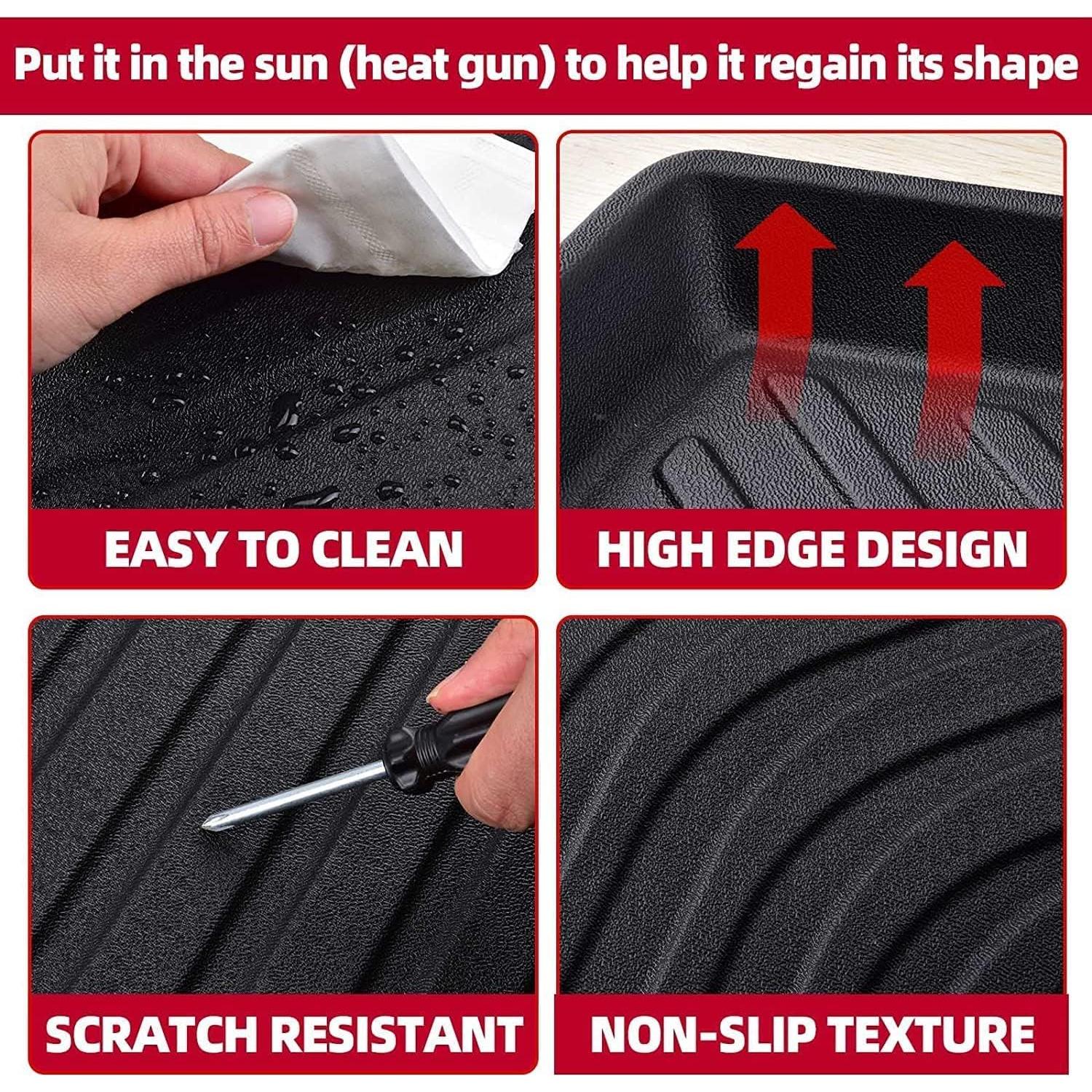 Put it in the sun (heat gun) to help it regain its shape

EASY TO CLEAN

HIGH EDGE DESIGN

SCRATCH RESISTANT

NON-SLIP TEXTURE