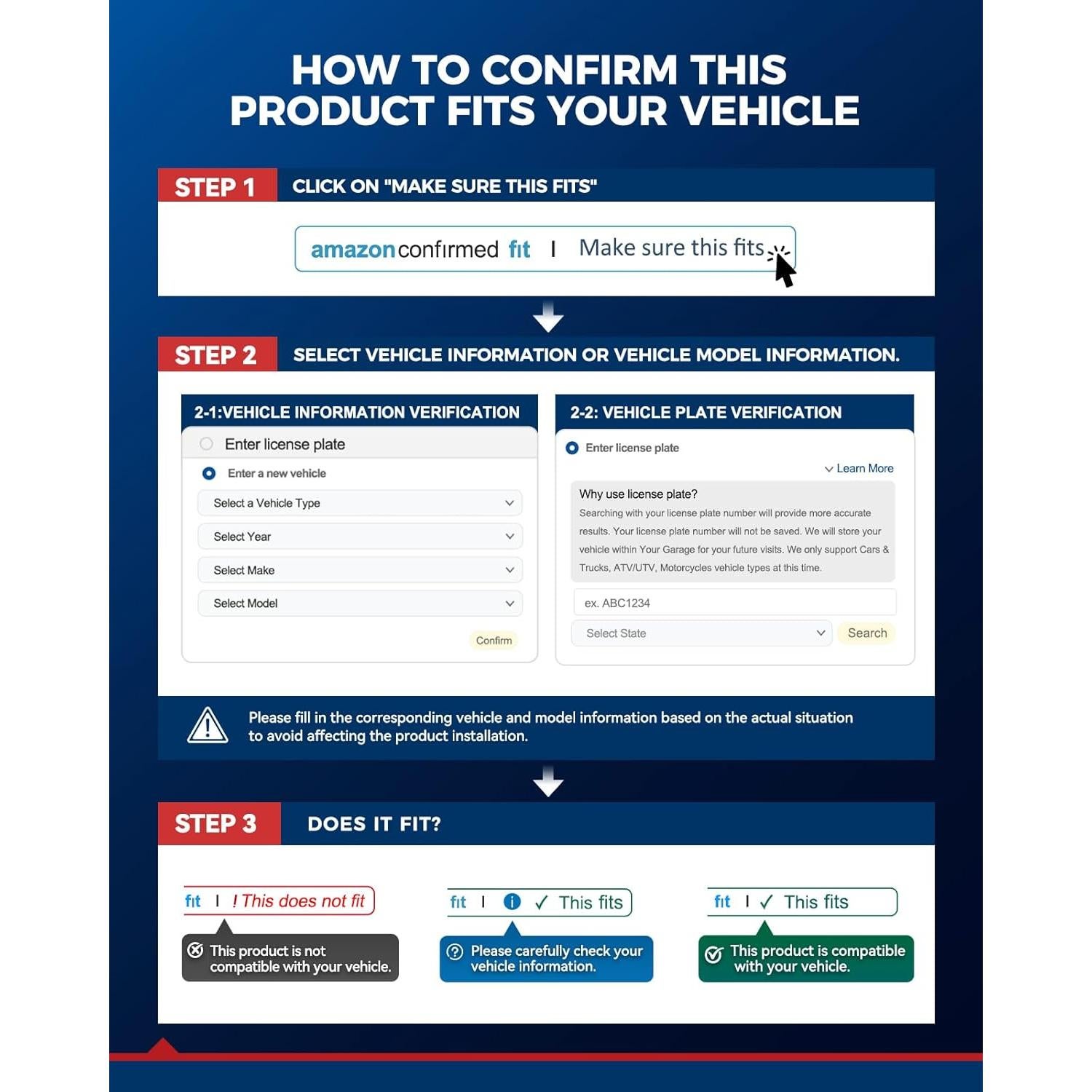 HOW TO CONFIRM THIS PRODUCT FITS YOUR VEHICLE

STEP 1 CLICK ON "MAKE SURE THIS FITS"

amazon confirmed fit | Make sure this fits

STEP 2 SELECT VEHICLE INFORMATION OR VEHICLE MODEL INFORMATION.

2-1:VEHICLE INFORMATION VERIFICATION

Enter license plate

Enter a new vehicle

Select a Vehicle Type

Select Year

Select Make

Select Model

Confirm

2-2: VEHICLE PLATE VERIFICATION

Enter license plate

Learn More

Why use license plate?

Searching with your license plate number will provide more accurate results. Your license plate number will not be saved. We will store your vehicle within Your Garage for your future visits. We only support Cars & Trucks, ATV/UTV, Motorcycles vehicle types at this time.

ex. ABC1234

Select State

Search

Please fill in the corresponding vehicle and model information based on the actual situation to avoid affecting the product installation.

STEP 3 DOES IT FIT?

fit | ! This does not fit

This product is not compatible with your vehicle.

fit | ✓ This fits

Please carefully check your vehicle information.

fit | ✓ This fits

This product is compatible with your vehicle.