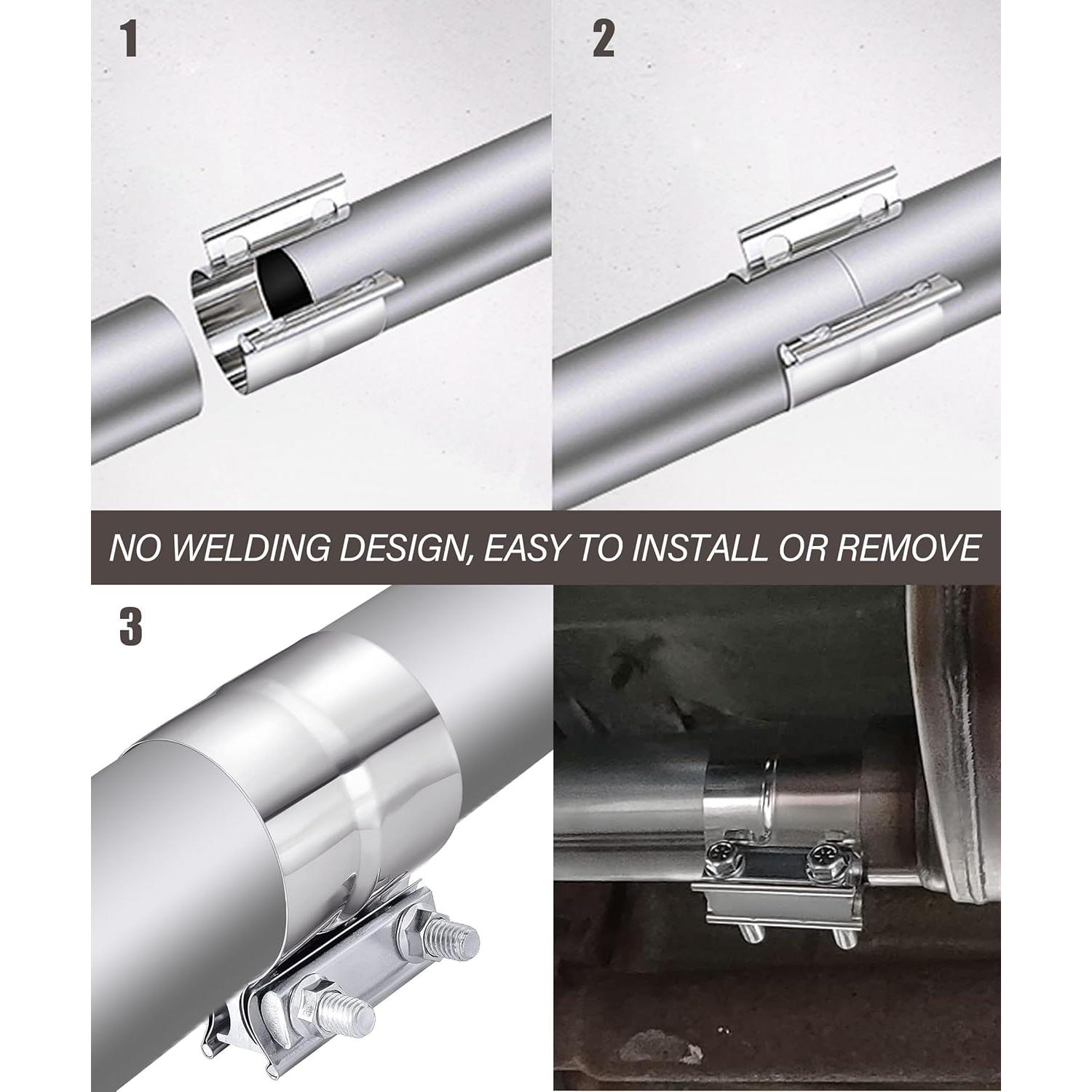 1

2

NO WELDING DESIGN, EASY TO INSTALL OR REMOVE

3