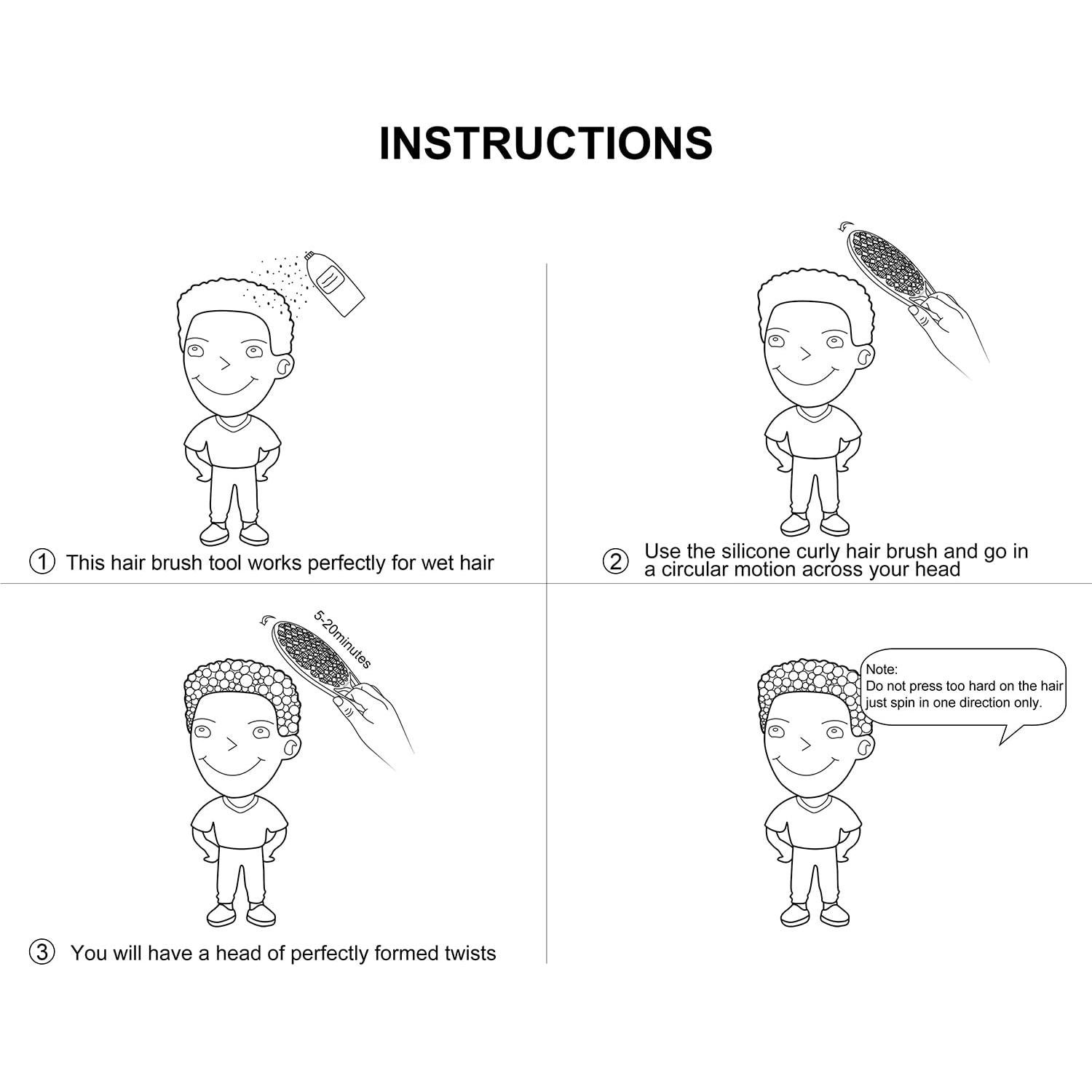 INSTRUCTIONS

① This hair brush tool works perfectly for wet hair

② Use the silicone curly hair brush and go in a circular motion across your head

5-20minutes

③ You will have a head of perfectly formed twists

Note:
Do not press too hard on the hair just spin in one direction only.